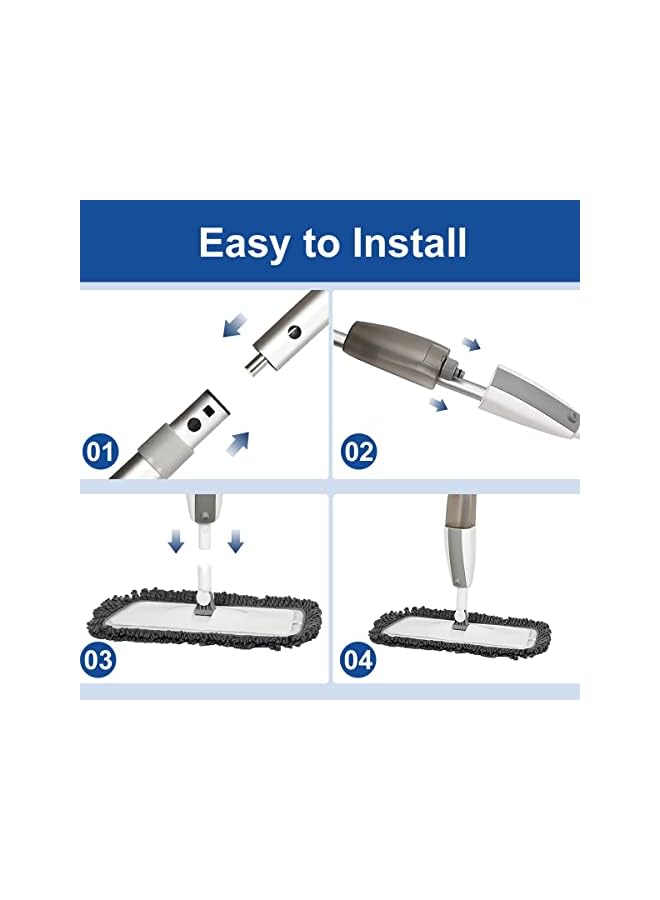 Easy to Install

01

02

03

04