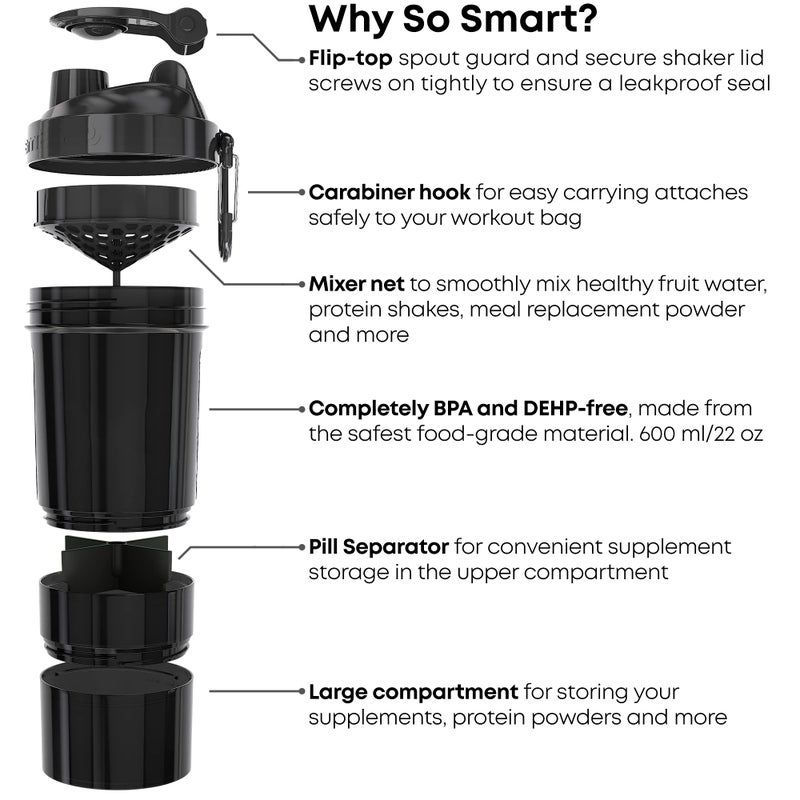 Why So Smart?

Flip-top spout guard and secure shaker lid screws on tightly to ensure a leakproof seal

Carabiner hook for easy carrying attaches safely to your workout bag

Mixer net to smoothly mix healthy fruit water, protein shakes, meal replacement powder and more

Completely BPA and DEHP-free, made from the safest food-grade material. 600 ml/22 oz

Pill Separator for convenient supplement storage in the upper compartment

Large compartment for storing your supplements, protein powders and more