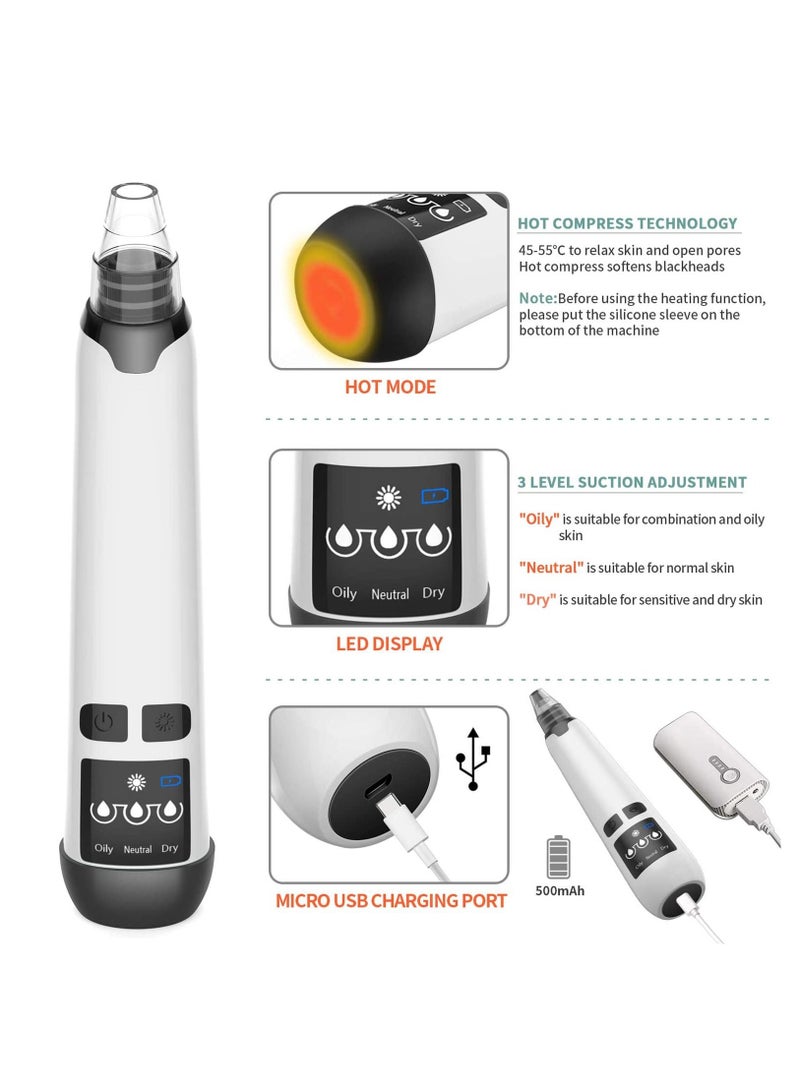 Oily Neutral Dry

Neutral Dry

HOT MODE

HOT COMPRESS TECHNOLOGY

45-55°C to relax skin and open pores
Hot compress softens blackheads

Note:Before using the heating function, please put the silicone sleeve on the bottom of the machine

Oily Neutral Dry

LED DISPLAY

3 LEVEL SUCTION ADJUSTMENT

"Oily" is suitable for combination and oily skin

"Neutral" is suitable for normal skin

"Dry" is suitable for sensitive and dry skin

MICRO USB CHARGING PORT

500mAh

Oily Neutral Dry