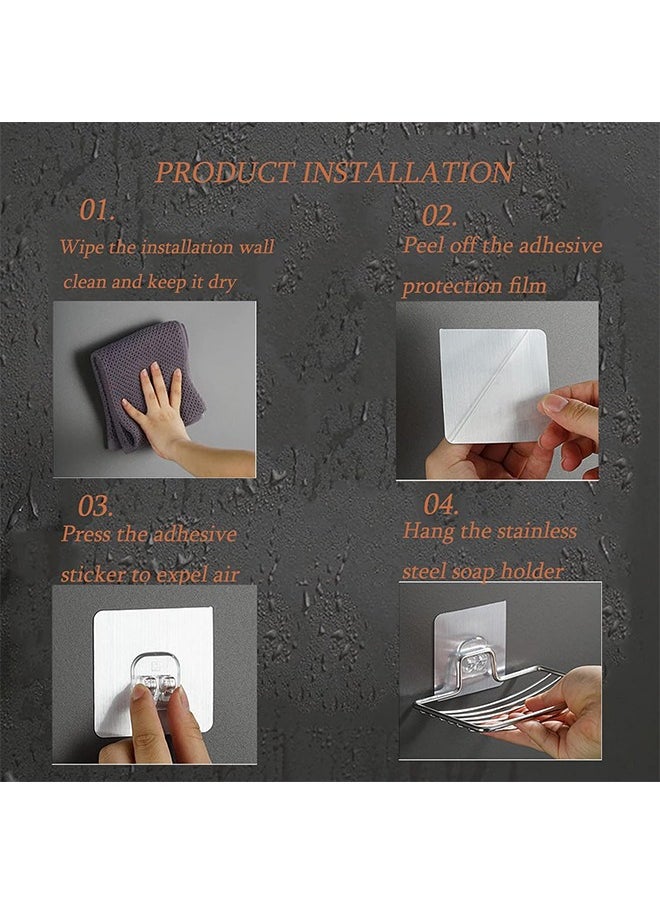 PRODUCT INSTALLATION

01.
Wipe the installation wall clean and keep it dry

02.
Peel off the adhesive protection film

03.
Press the adhesive sticker to expel air

04.
Hang the stainless steel soap holder