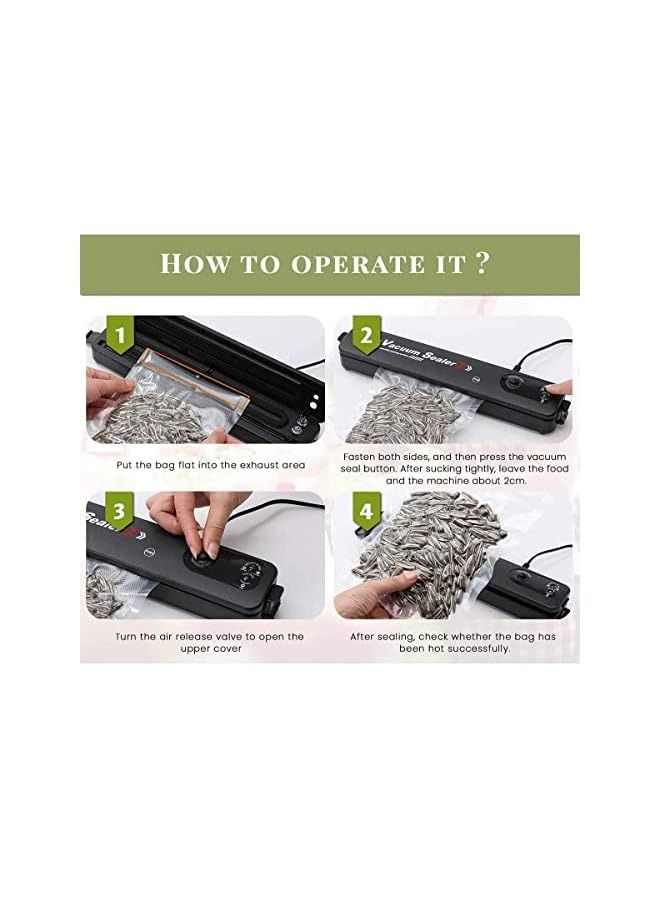 HOW TO OPERATE IT ?

1

Put the bag flat into the exhaust area

2

Vacuum Sealer

Fasten both sides, and then press the vacuum seal button. After sucking tightly, leave the food and the machine about 2cm.

3

Sealer

Turn the air release valve to open the upper cover

4

After sealing, check whether the bag has been hot successfully.