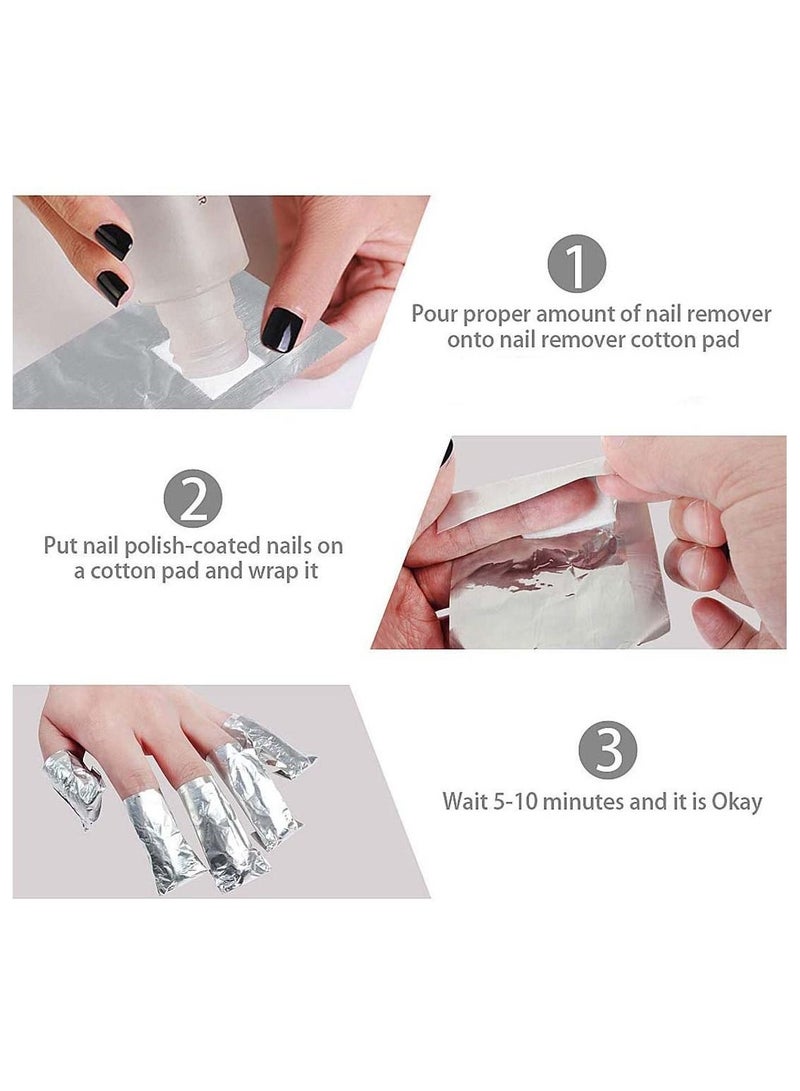 1

Pour proper amount of nail remover onto nail remover cotton pad

2

Put nail polish-coated nails on a cotton pad and wrap it

3

Wait 5-10 minutes and it is Okay