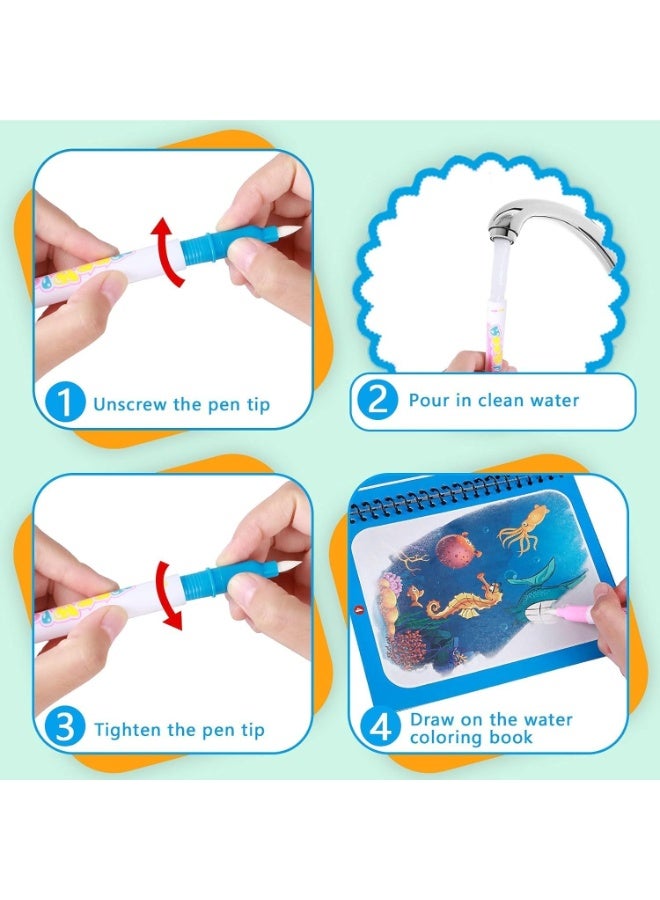 1 Unscrew the pen tip

2 Pour in clean water

3 Tighten the pen tip

4 Draw on the water coloring book