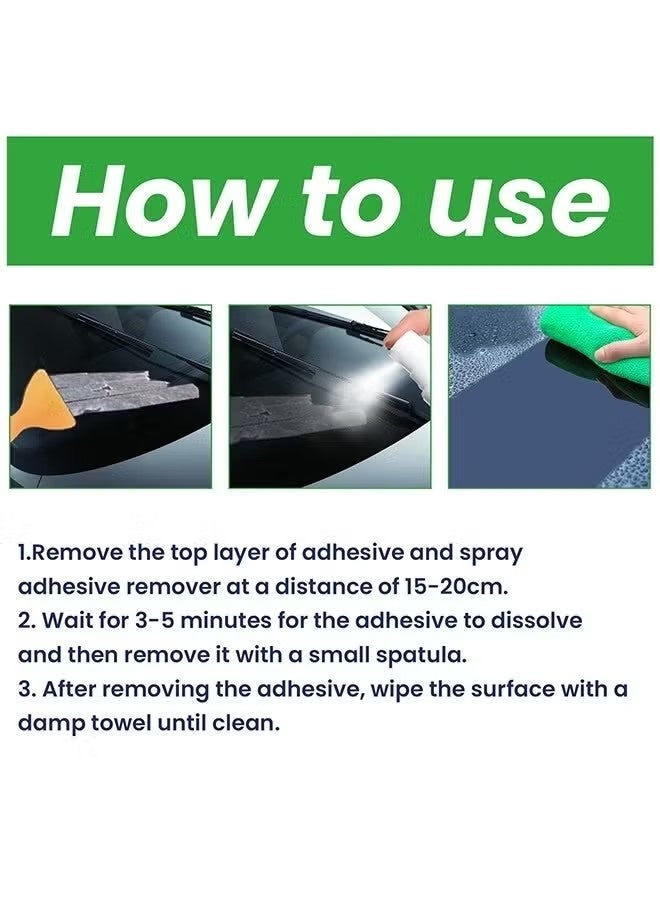 How to use

1.Remove the top layer of adhesive and spray adhesive remover at a distance of 15-20cm.
2. Wait for 3-5 minutes for the adhesive to dissolve and then remove it with a small spatula.
3. After removing the adhesive, wipe the surface with a damp towel until clean.