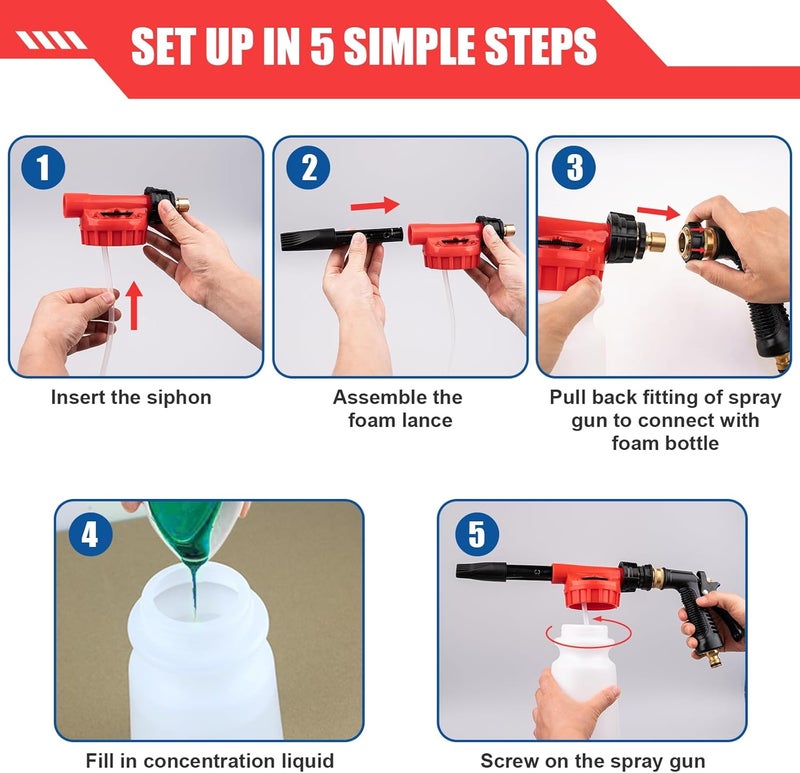 SET UP IN 5 SIMPLE STEPS

1

Insert the siphon

2

Assemble the foam lance

3

Pull back fitting of spray gun to connect with foam bottle

4

Fill in concentration liquid

5

Screw on the spray gun