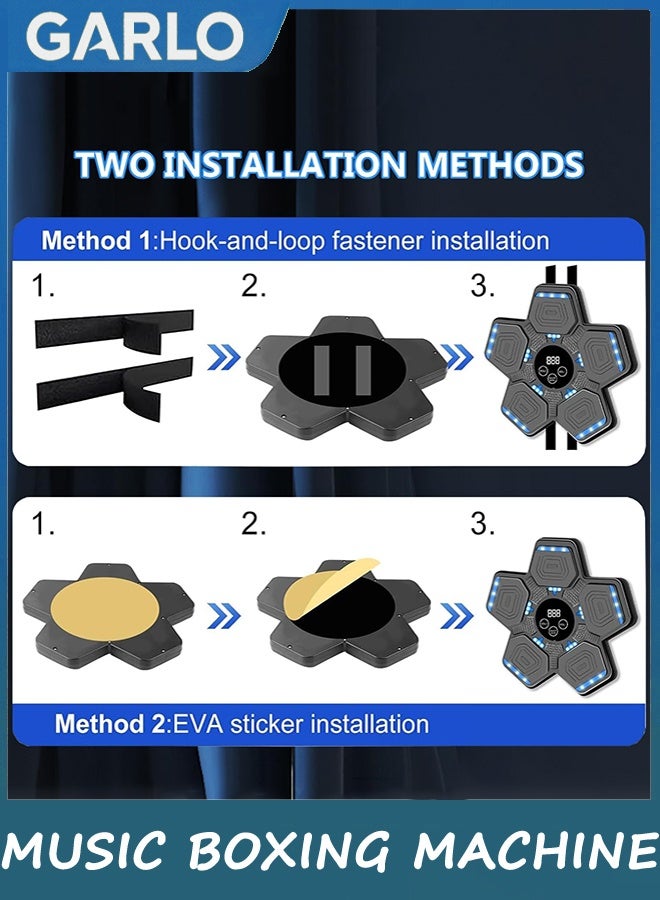 GARLO

TWO INSTALLATION METHODS

Method 1:Hook-and-loop fastener installation

1.

2.

3.

888

1.

2.

3.

888

Method 2:EVA sticker installation

MUSIC BOXING MACHINE