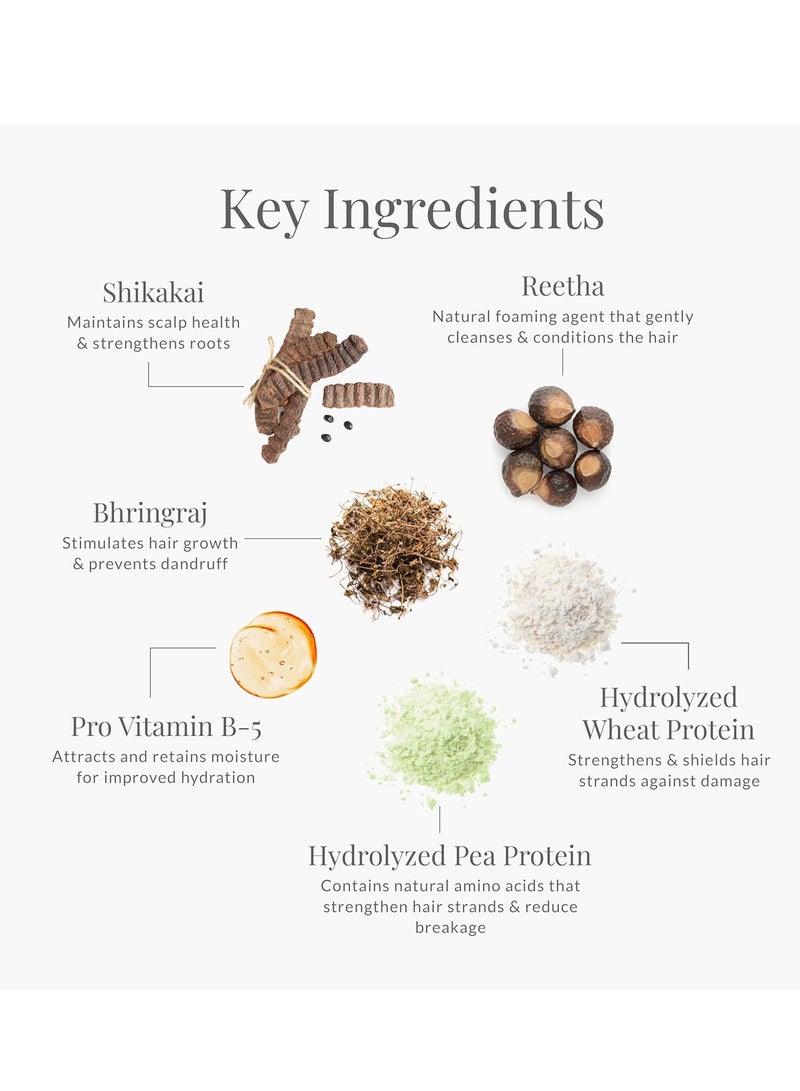 Key Ingredients

Shikakai
Maintains scalp health & strengthens roots

Reetha
Natural foaming agent that gently cleanses & conditions the hair

Bhringraj
Stimulates hair growth & prevents dandruff

Pro Vitamin B-5
Attracts and retains moisture for improved hydration

Hydrolyzed Wheat Protein
Strengthens & shields hair strands against damage

Hydrolyzed Pea Protein
Contains natural amino acids that strengthen hair strands & reduce breakage