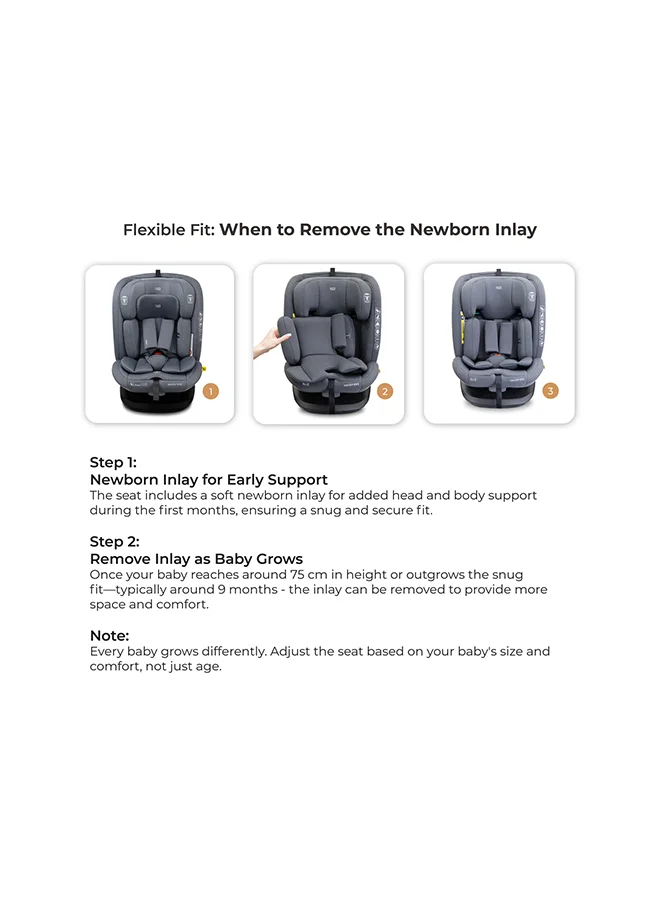 Flexible Fit: When to Remove the Newborn Inlay

1

2

3

Step 1:
Newborn Inlay for Early Support
The seat includes a soft newborn inlay for added head and body support during the first months, ensuring a snug and secure fit.

Step 2:
Remove Inlay as Baby Grows
Once your baby reaches around 75 cm in height or outgrows the snug fit—typically around 9 months - the inlay can be removed to provide more space and comfort.

Note:
Every baby grows differently. Adjust the seat based on your baby's size and comfort, not just age.