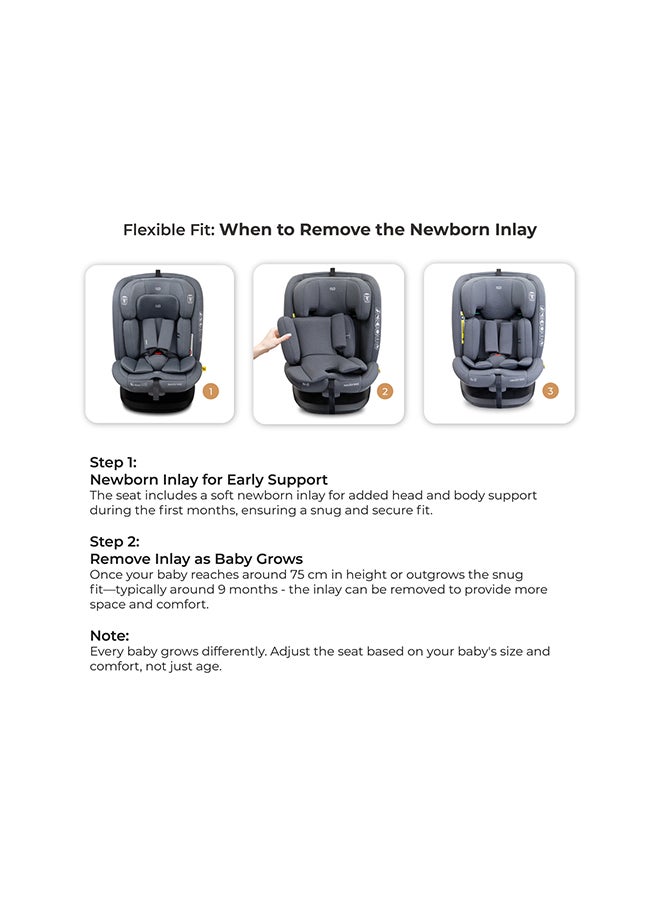 Flexible Fit: When to Remove the Newborn Inlay

1

2

3

Step 1:
Newborn Inlay for Early Support
The seat includes a soft newborn inlay for added head and body support during the first months, ensuring a snug and secure fit.

Step 2:
Remove Inlay as Baby Grows
Once your baby reaches around 75 cm in height or outgrows the snug fit—typically around 9 months - the inlay can be removed to provide more space and comfort.

Note:
Every baby grows differently. Adjust the seat based on your baby's size and comfort, not just age.