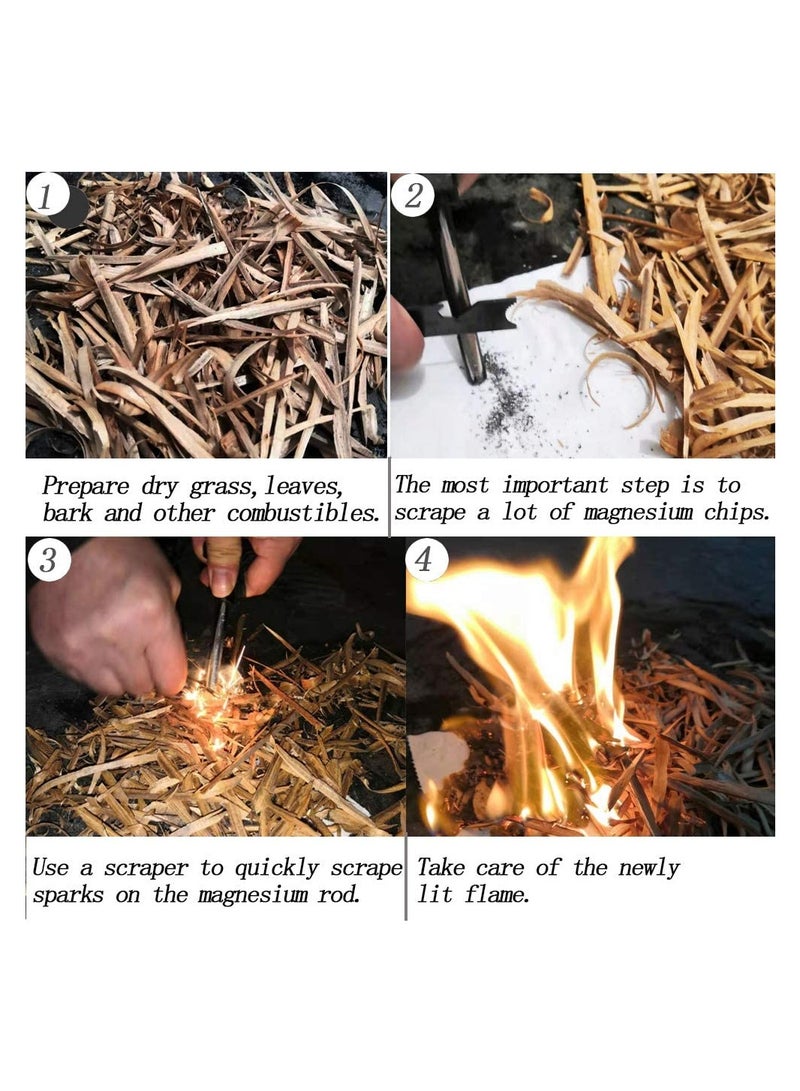 1

Prepare dry grass, leaves, bark and other combustibles.

2

The most important step is to scrape a lot of magnesium chips.

3

Use a scraper to quickly scrape sparks on the magnesium rod.

4

Take care of the newly lit flame.