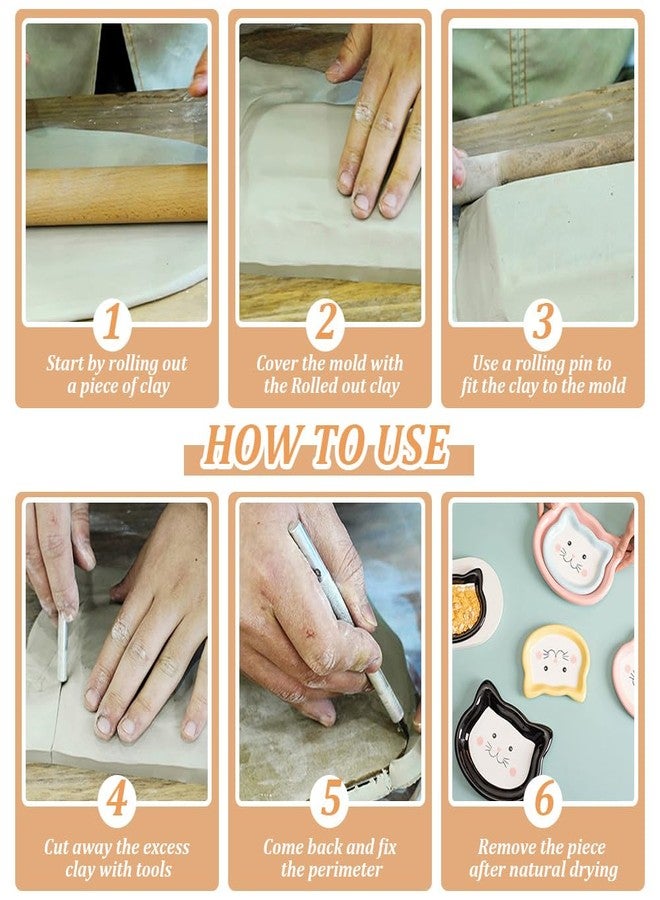 1

Start by rolling out a piece of clay

2

Cover the mold with the Rolled out clay

3

Use a rolling pin to fit the clay to the mold

HOW TO USE

4

Cut away the excess clay with tools

5

Come back and fix the perimeter

6

Remove the piece after natural drying