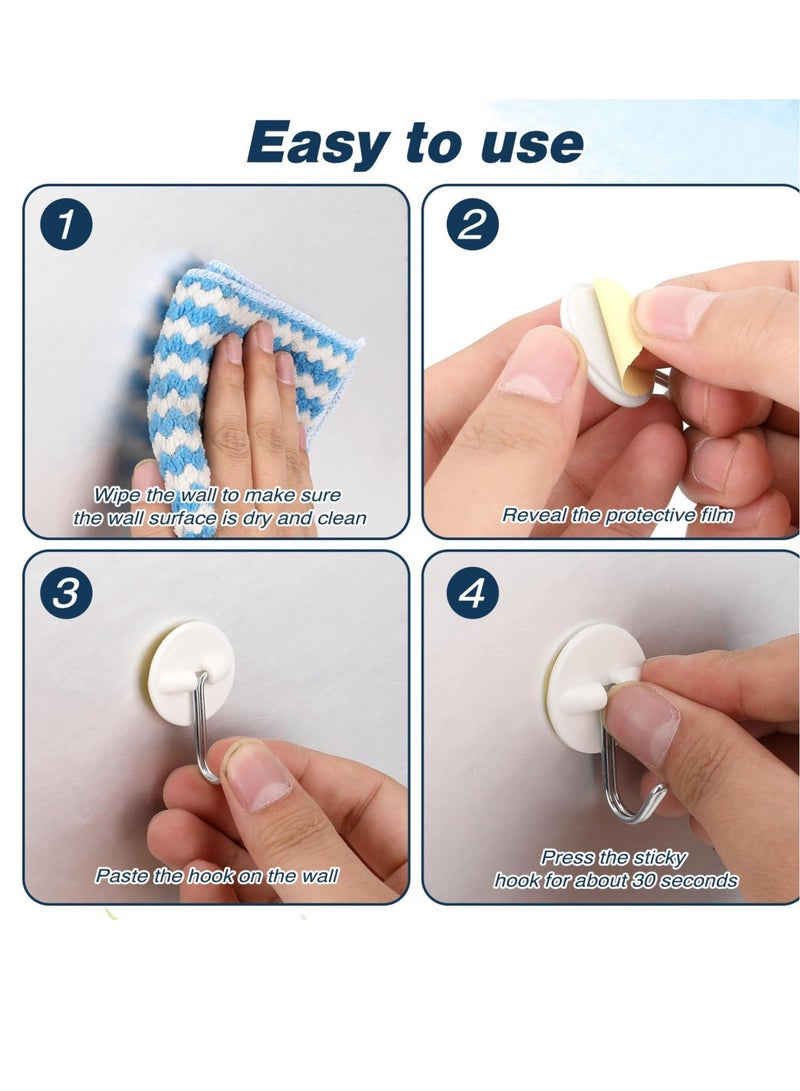 Easy to use

1

Wipe the wall to make sure the wall surface is dry and clean

2

Reveal the protective film

3

Paste the hook on the wall

4

Press the sticky hook for about 30 seconds