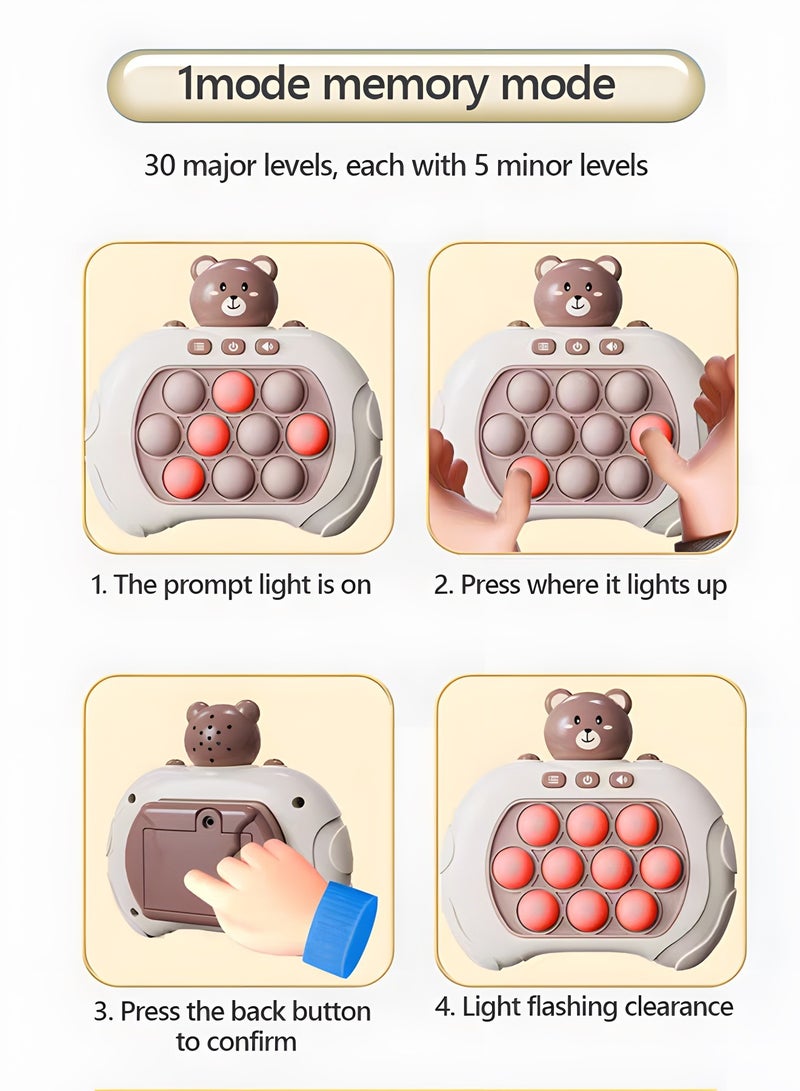 1mode memory mode

30 major levels, each with 5 minor levels

1. The prompt light is on

2. Press where it lights up

3. Press the back button to confirm

4. Light flashing clearance