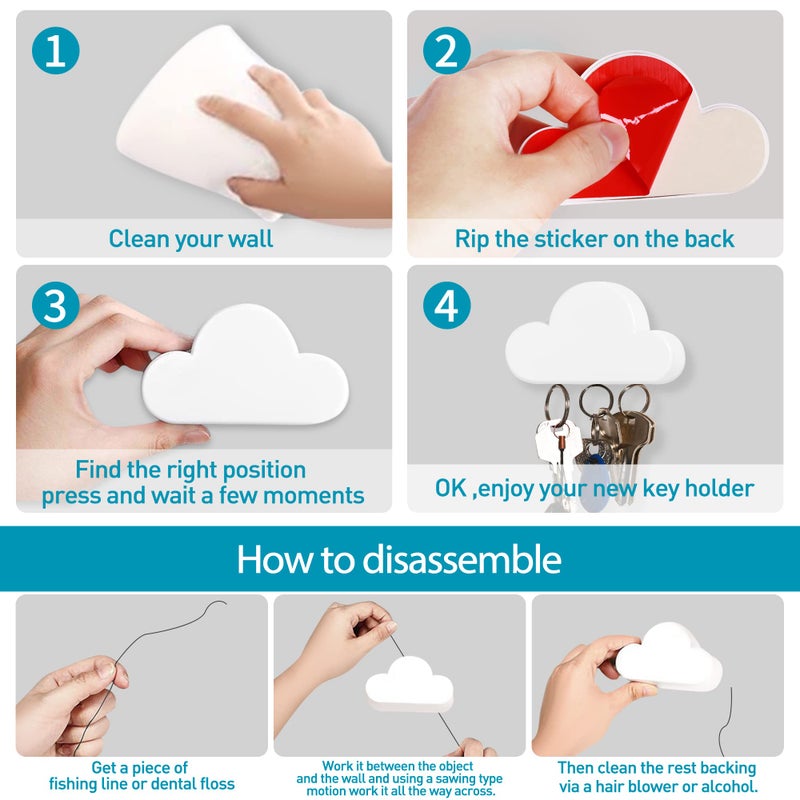 1

Clean your wall

2

Rip the sticker on the back

3

Find the right position
press and wait a few moments

4

OK ,enjoy your new key holder

How to disassemble

Get a piece of
fishing line or dental floss

Work it between the object
and the wall and using a sawing type
motion work it all the way across.

Then clean the rest backing
via a hair blower or alcohol.