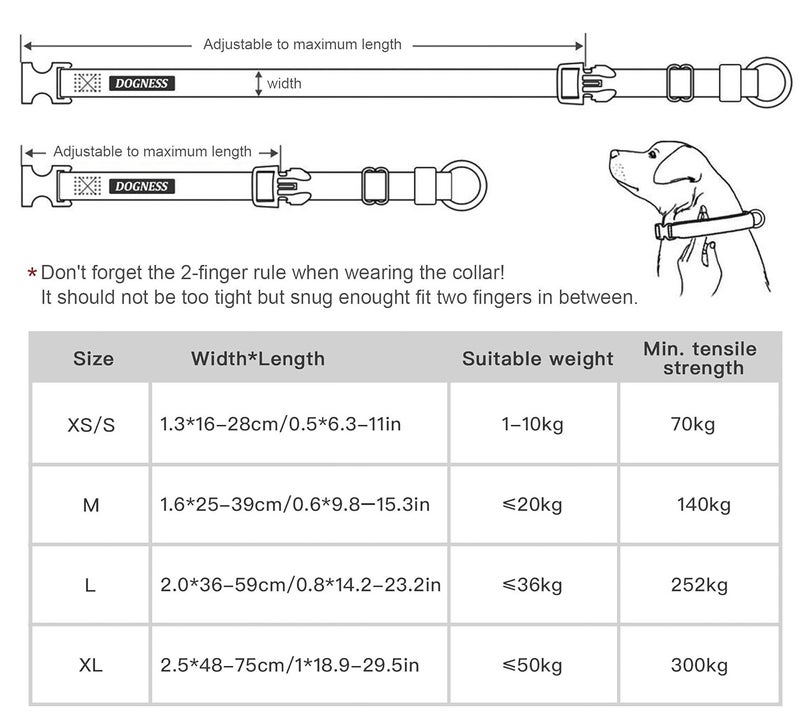 Adjustable to maximum length

DOGNESS

width

Adjustable to maximum length

DOGNESS

*Don't forget the 2-finger rule when wearing the collar!
It should not be too tight but snug enought fit two fingers in between.

| Size | Width*Length | Suitable weight | Min. tensile strength |
|---|---|---|---|
| XS/S | 1.3*16–28cm/0.5*6.3–11in | 1–10kg | 70kg |
| M | 1.6*25–39cm/0.6*9.8–15.3in | ≤20kg | 140kg |
| L | 2.0*36–59cm/0.8*14.2–23.2in | ≤36kg | 252kg |
| XL | 2.5*48–75cm/1*18.9–29.5in | ≤50kg | 300kg |