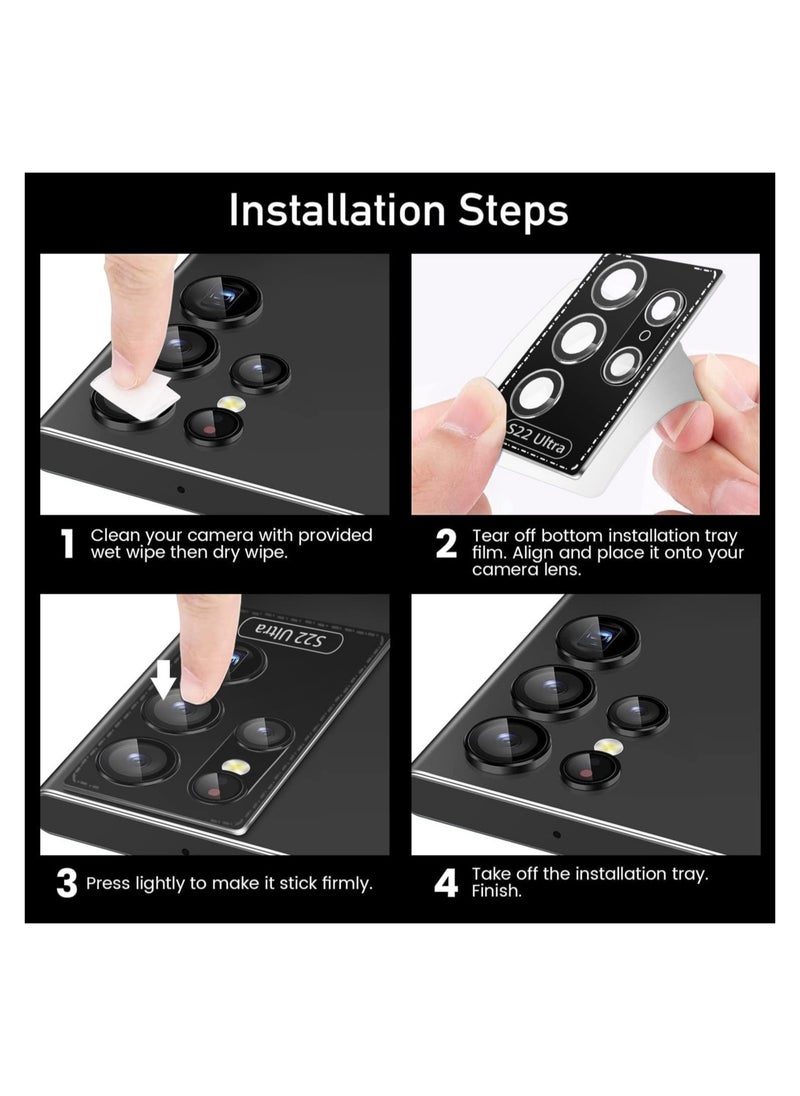 Installation Steps

S22 Ultra

1 Clean your camera with provided wet wipe then dry wipe.

2 Tear off bottom installation tray film. Align and place it onto your camera lens.

S22 Ultra

3 Press lightly to make it stick firmly.

4 Take off the installation tray. Finish.