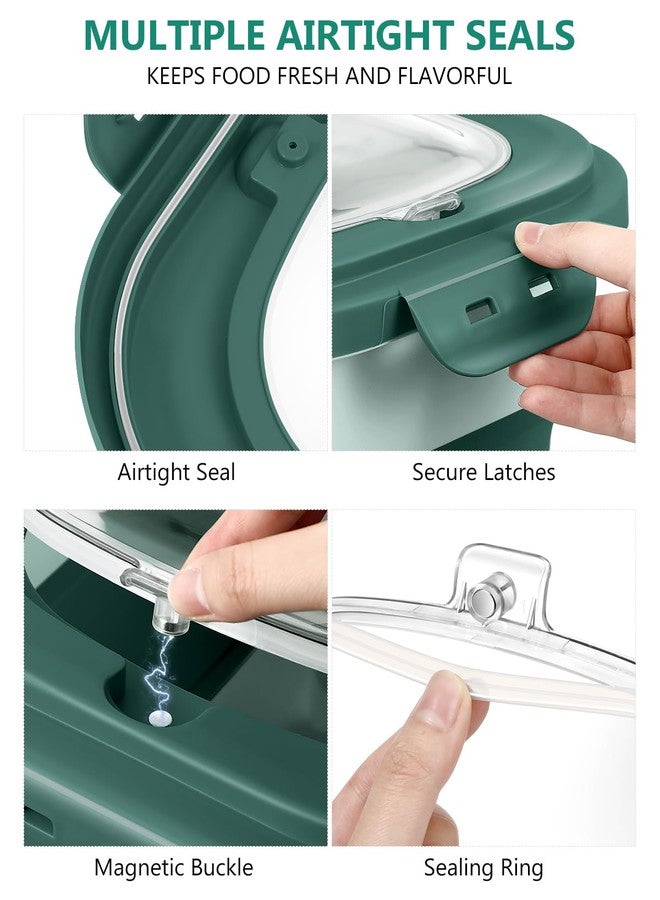 MULTIPLE AIRTIGHT SEALS

KEEPS FOOD FRESH AND FLAVORFUL

Airtight Seal

Secure Latches

Magnetic Buckle

Sealing Ring