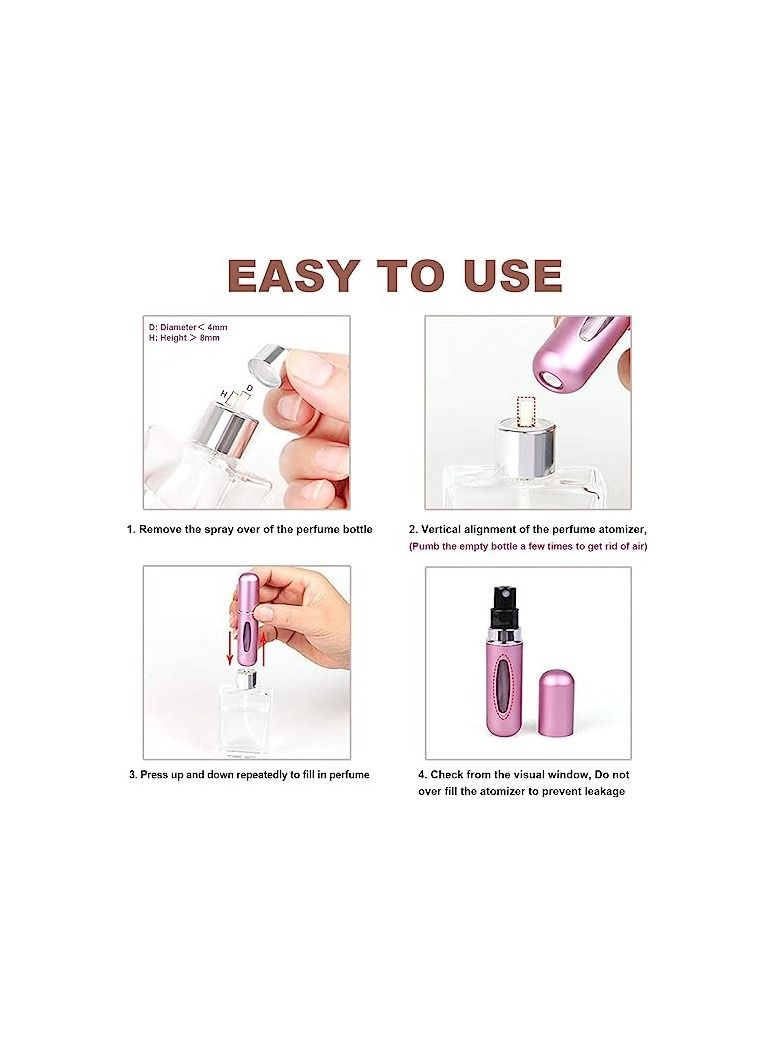 EASY TO USE

D: Diameter < 4mm
H: Height > 8mm

H
D

1. Remove the spray over of the perfume bottle

2. Vertical alignment of the perfume atomizer,
(Pumb the empty bottle a few times to get rid of air)

3. Press up and down repeatedly to fill in perfume

4. Check from the visual window, Do not over fill the atomizer to prevent leakage