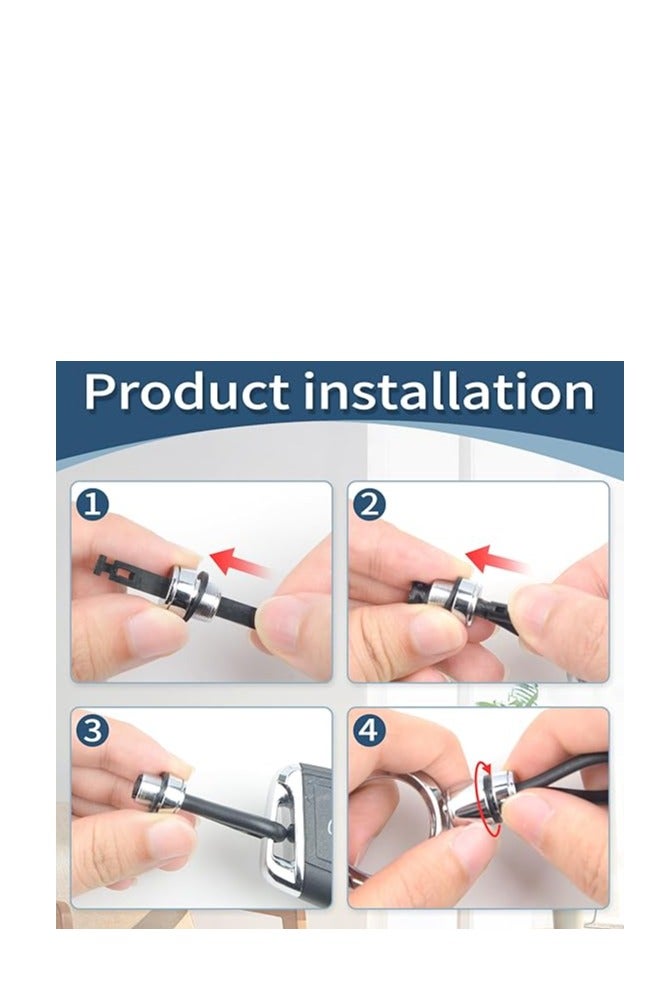 Product installation

1

2

3

4