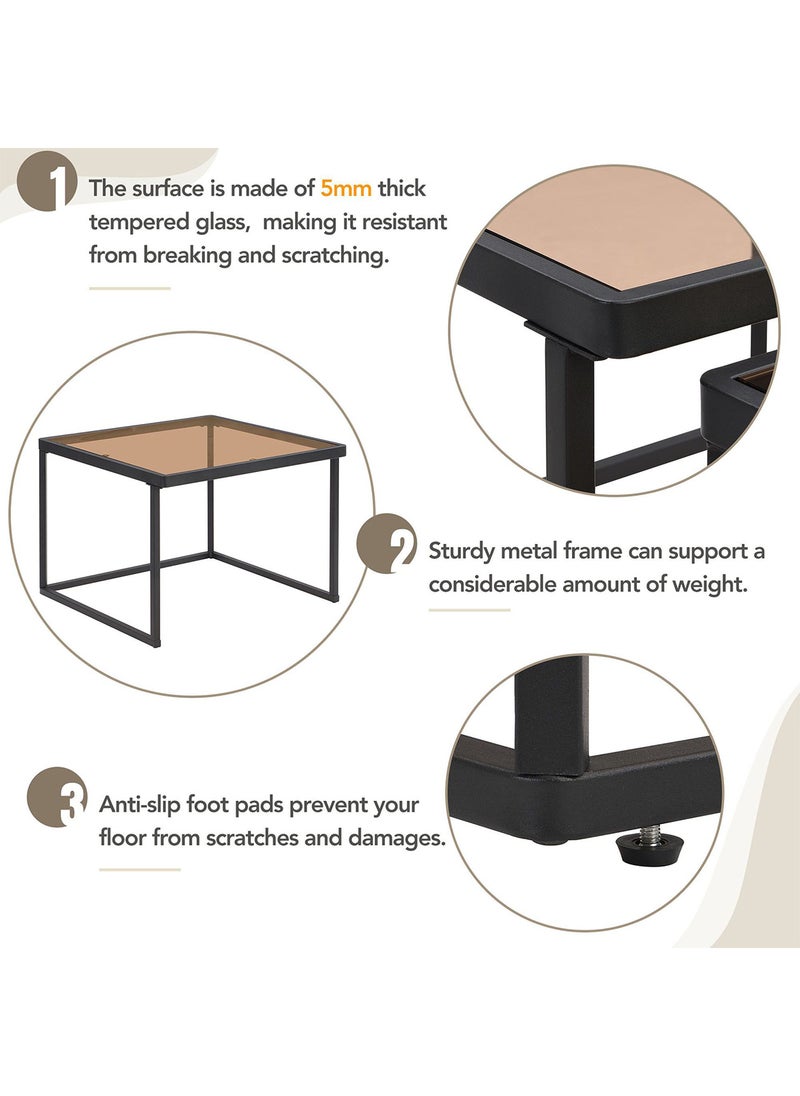 1

The surface is made of 5mm thick tempered glass, making it resistant from breaking and scratching.

2

Sturdy metal frame can support a considerable amount of weight.

3

Anti-slip foot pads prevent your floor from scratches and damages.