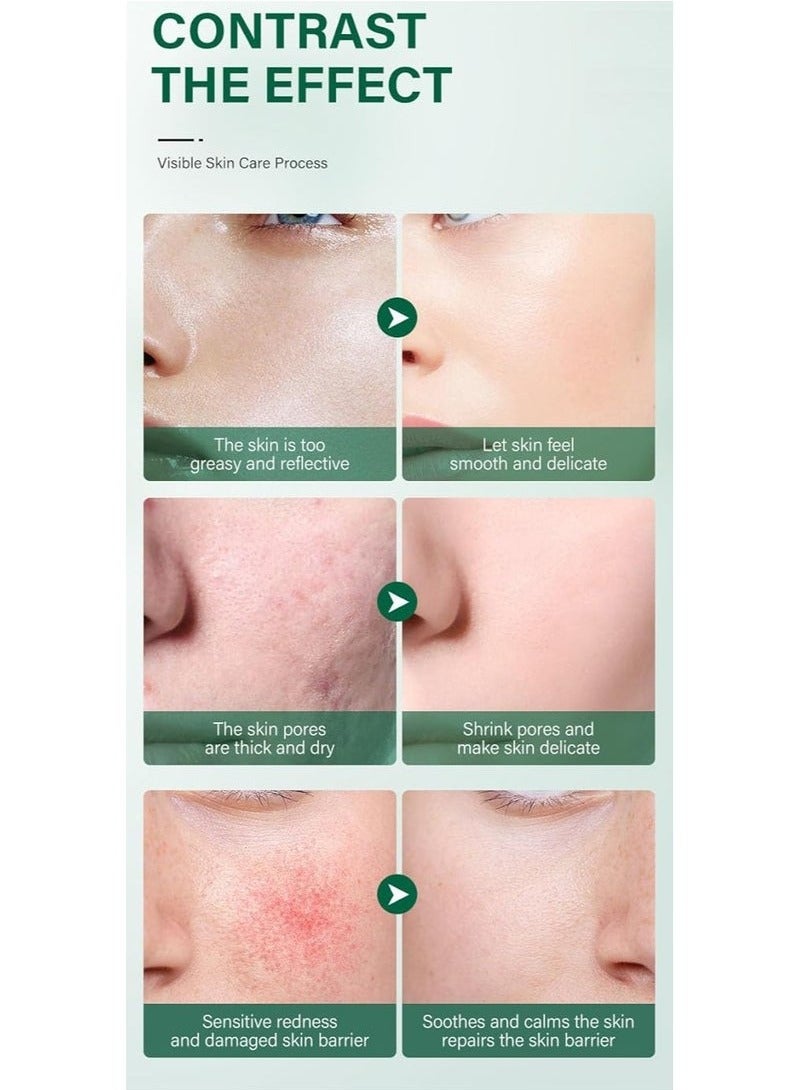 CONTRAST THE EFFECT

Visible Skin Care Process

The skin is too greasy and reflective

Let skin feel smooth and delicate

The skin pores are thick and dry

Shrink pores and make skin delicate

Sensitive redness and damaged skin barrier

Soothes and calms the skin repairs the skin barrier