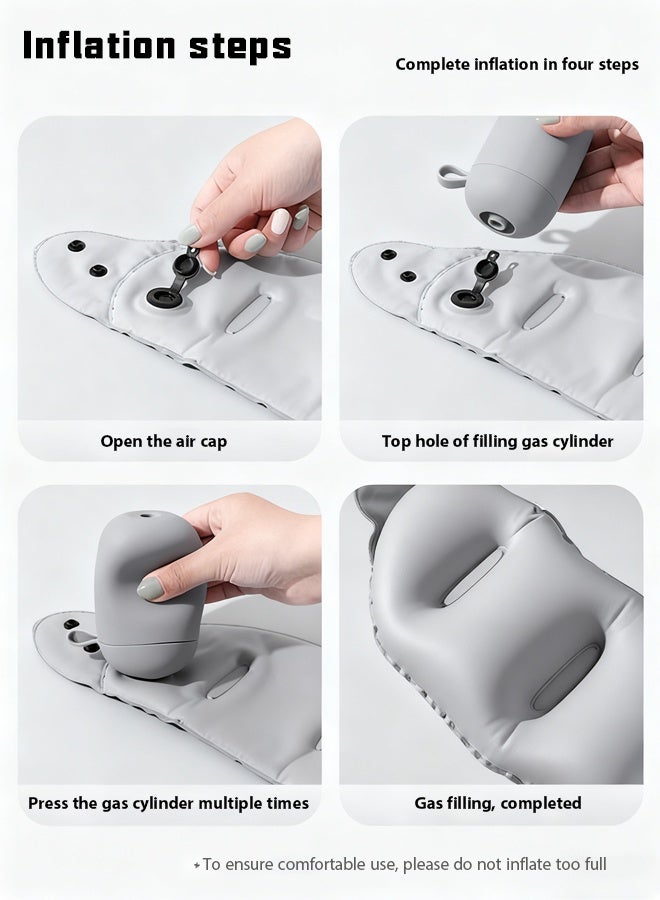 Inflation steps

Complete inflation in four steps

Open the air cap

Top hole of filling gas cylinder

Press the gas cylinder multiple times

Gas filling, completed

*To ensure comfortable use, please do not inflate too full