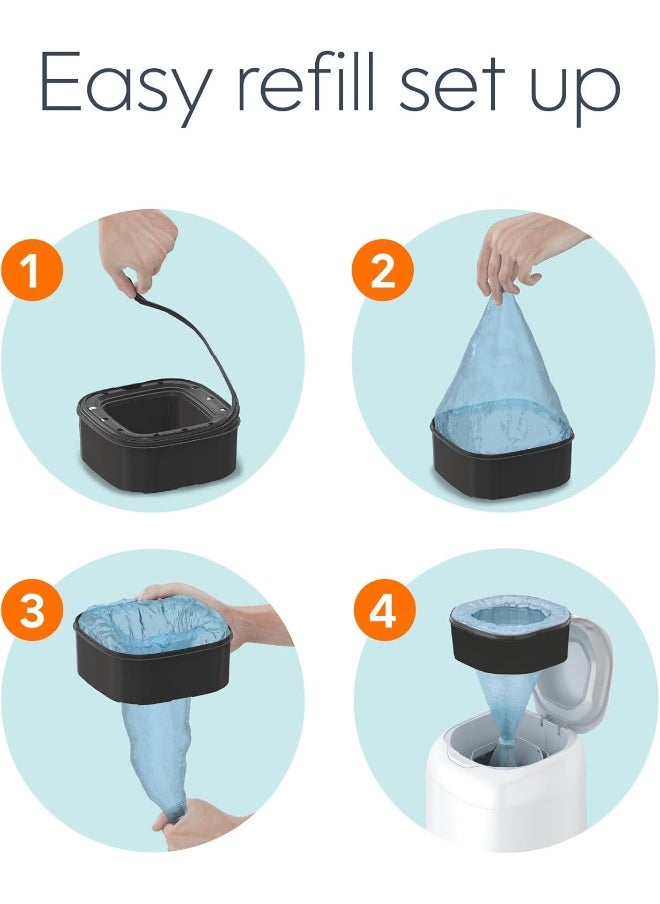 Easy refill set up

1

2

3

4