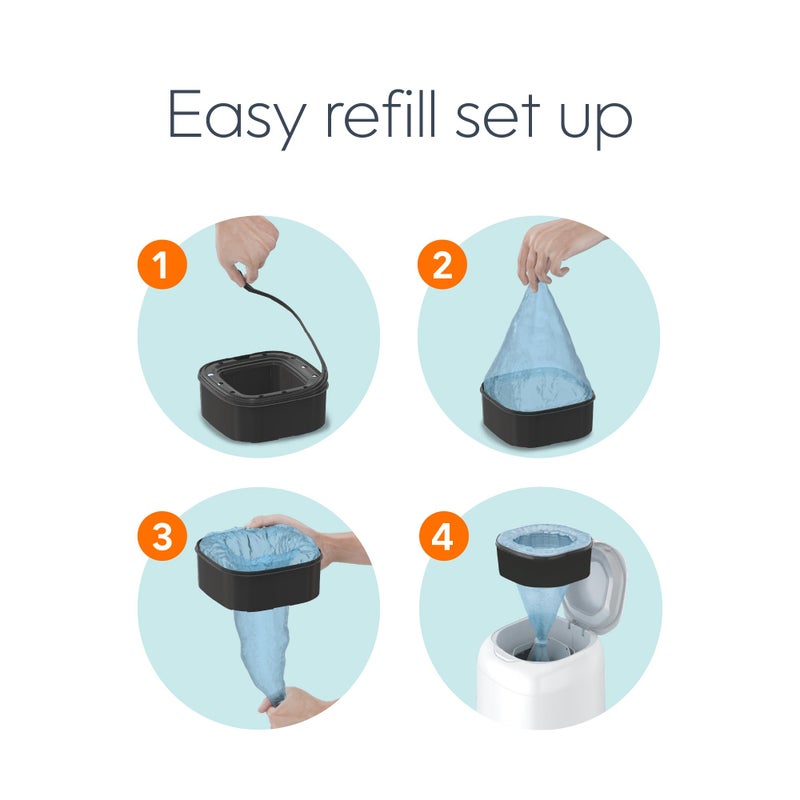 Easy refill set up

1

2

3

4