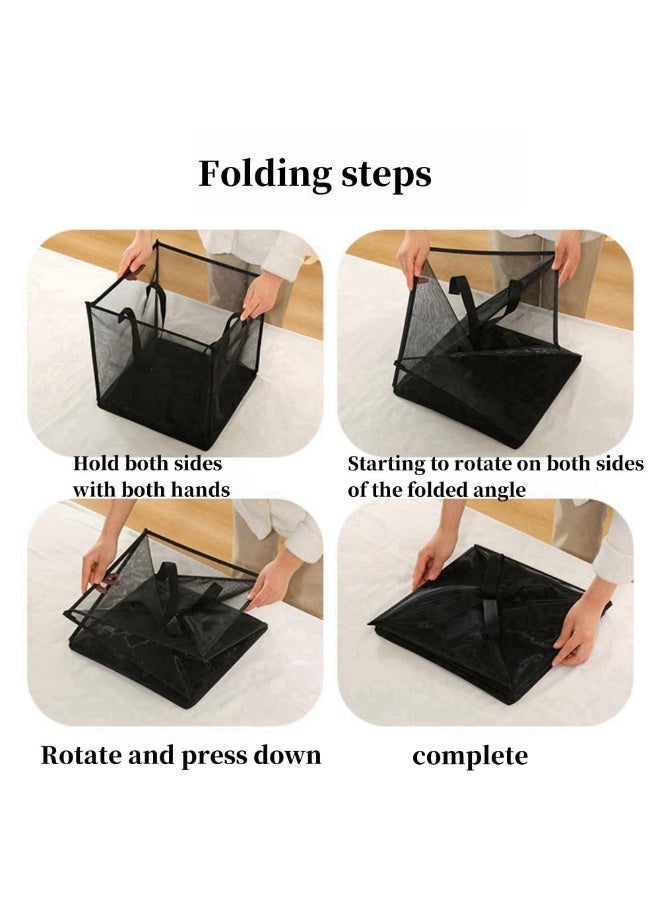 Folding steps

Hold both sides with both hands

Starting to rotate on both sides of the folded angle

Rotate and press down

complete