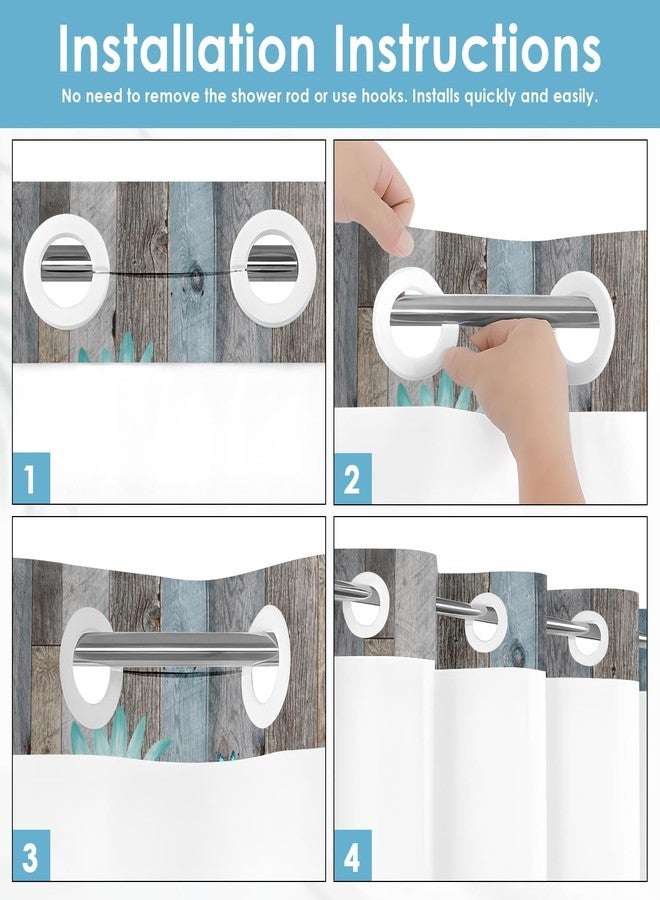 Installation Instructions

No need to remove the shower rod or use hooks. Installs quickly and easily.

1

2

3

4