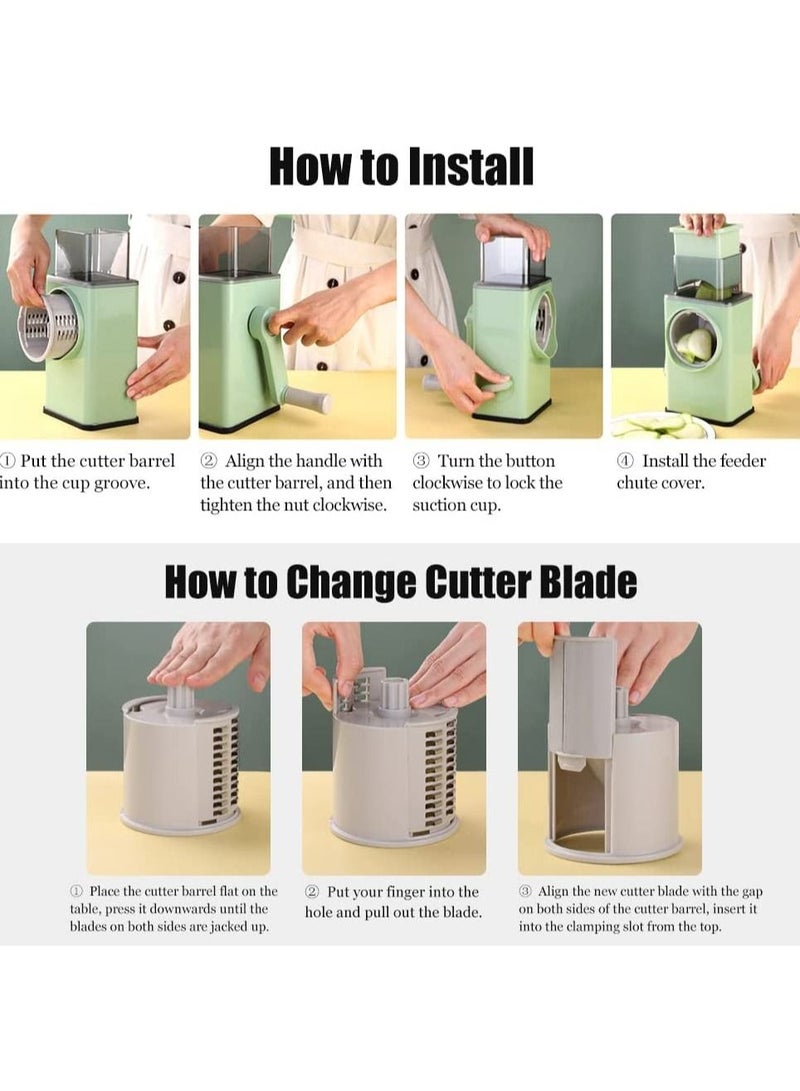 How to Install

① Put the cutter barrel into the cup groove.

② Align the handle with the cutter barrel, and then tighten the nut clockwise.

③ Turn the button clockwise to lock the suction cup.

④ Install the feeder chute cover.

How to Change Cutter Blade

① Place the cutter barrel flat on the table, press it downwards until the blades on both sides are jacked up.

② Put your finger into the hole and pull out the blade.

③ Align the new cutter blade with the gap on both sides of the cutter barrel, insert it into the clamping slot from the top.