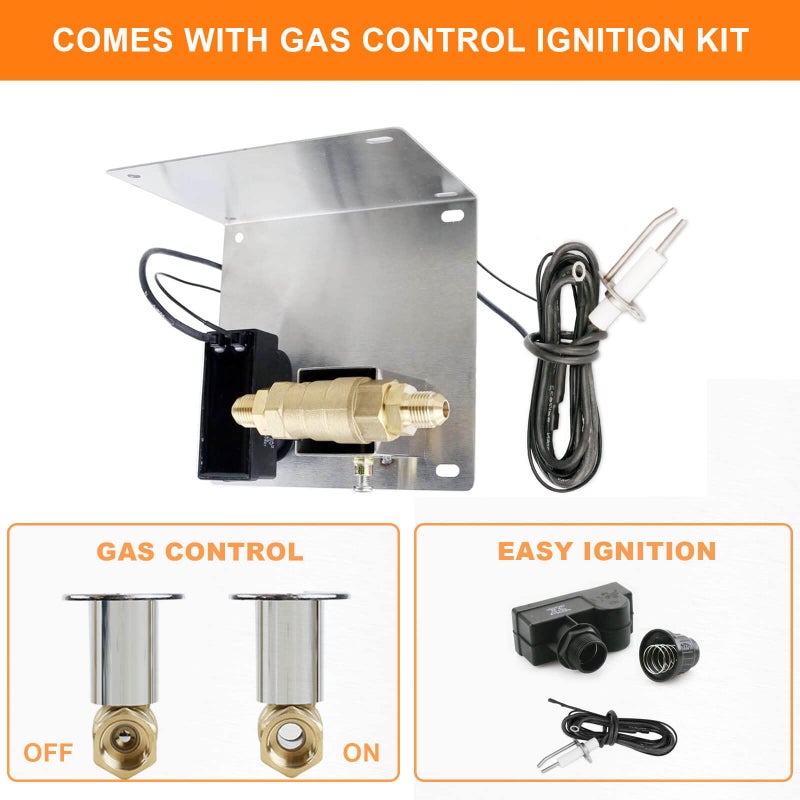 COMES WITH GAS CONTROL IGNITION KIT

GAS CONTROL

OFF

ON

EASY IGNITION