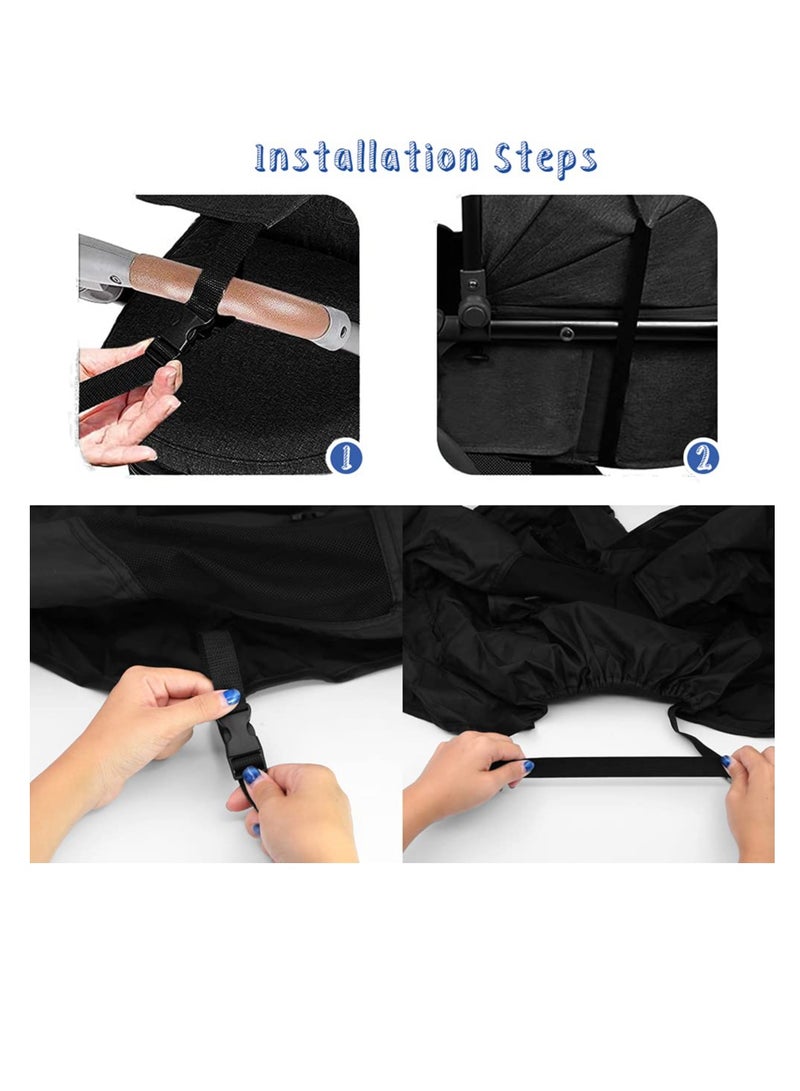 Installation Steps

1

2