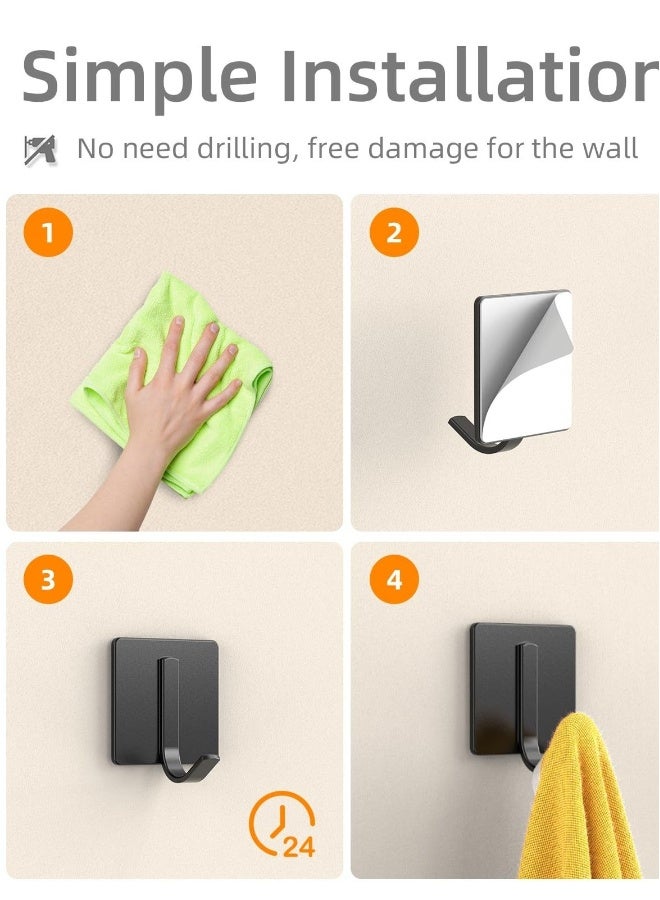 Simple Installatior

No need drilling, free damage for the wall

1

2

3

24

4