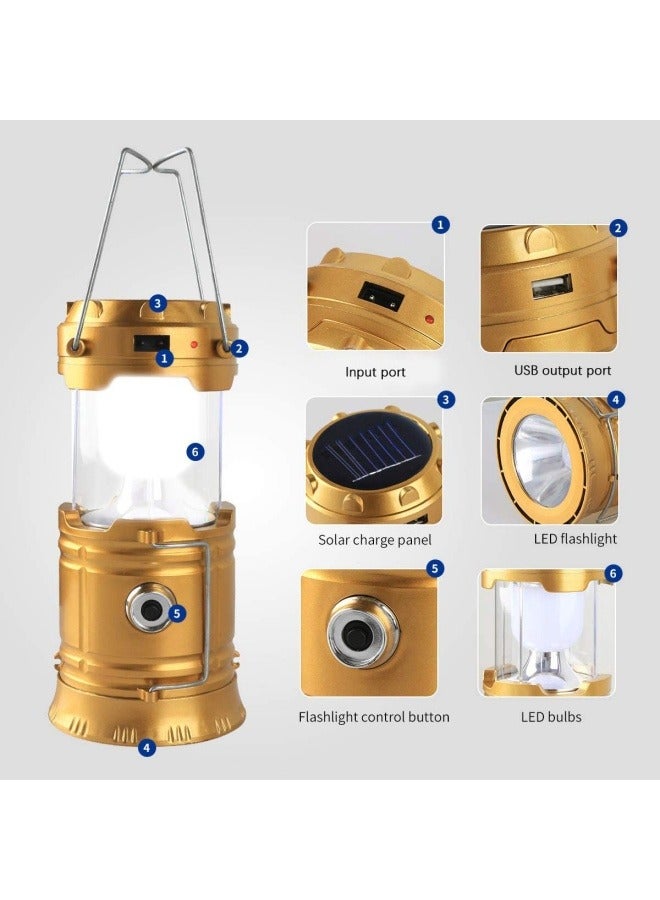 3
1
2
6
5
4

1
Input port

2
USB output port

3
Solar charge panel

4
LED flashlight

5
Flashlight control button

6
LED bulbs