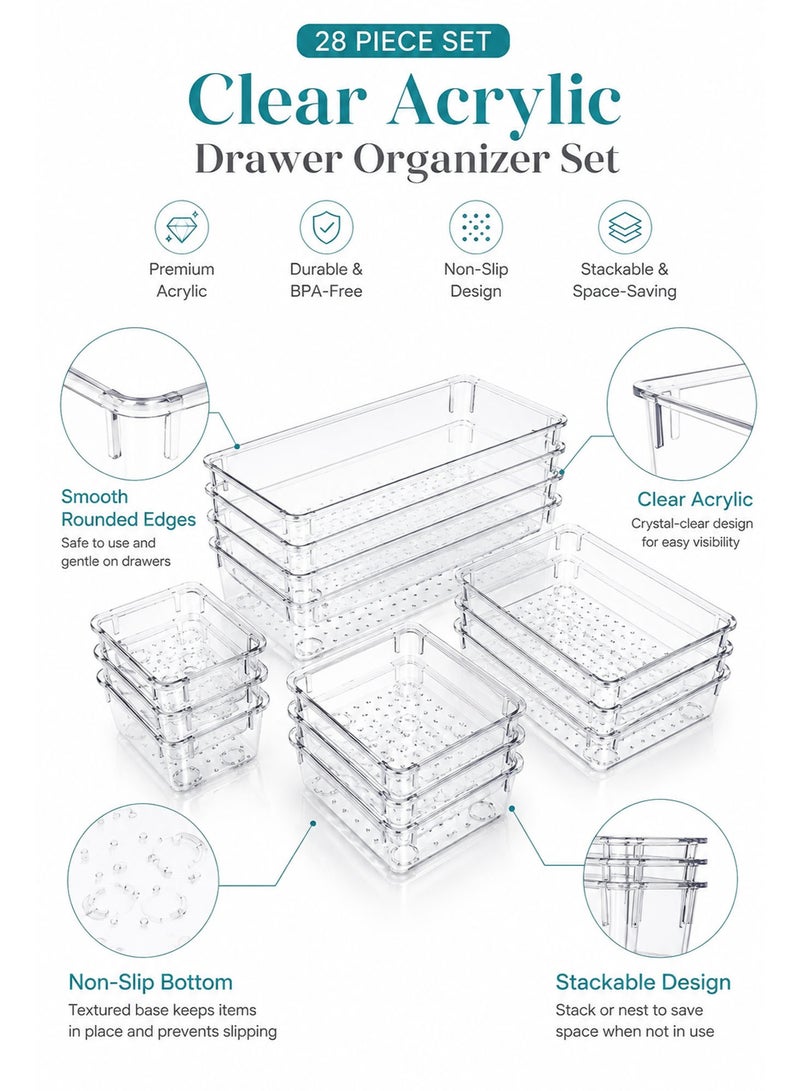 28 PIECE SET

Clear Acrylic

Drawer Organizer Set

Premium Acrylic

Durable & BPA-Free

Non-Slip Design

Stackable & Space-Saving

Smooth Rounded Edges

Safe to use and gentle on drawers

Clear Acrylic

Crystal-clear design for easy visibility

Non-Slip Bottom

Textured base keeps items in place and prevents slipping

Stackable Design

Stack or nest to save space when not in use