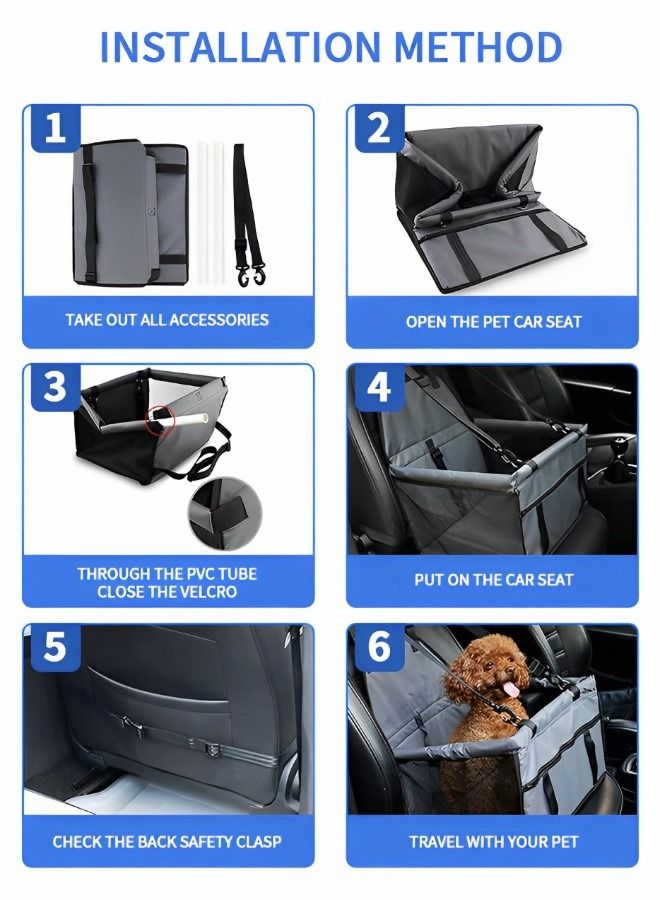 INSTALLATION METHOD

1
TAKE OUT ALL ACCESSORIES

2
OPEN THE PET CAR SEAT

3
THROUGH THE PVC TUBE CLOSE THE VELCRO

4
PUT ON THE CAR SEAT

5
CHECK THE BACK SAFETY CLASP

6
TRAVEL WITH YOUR PET