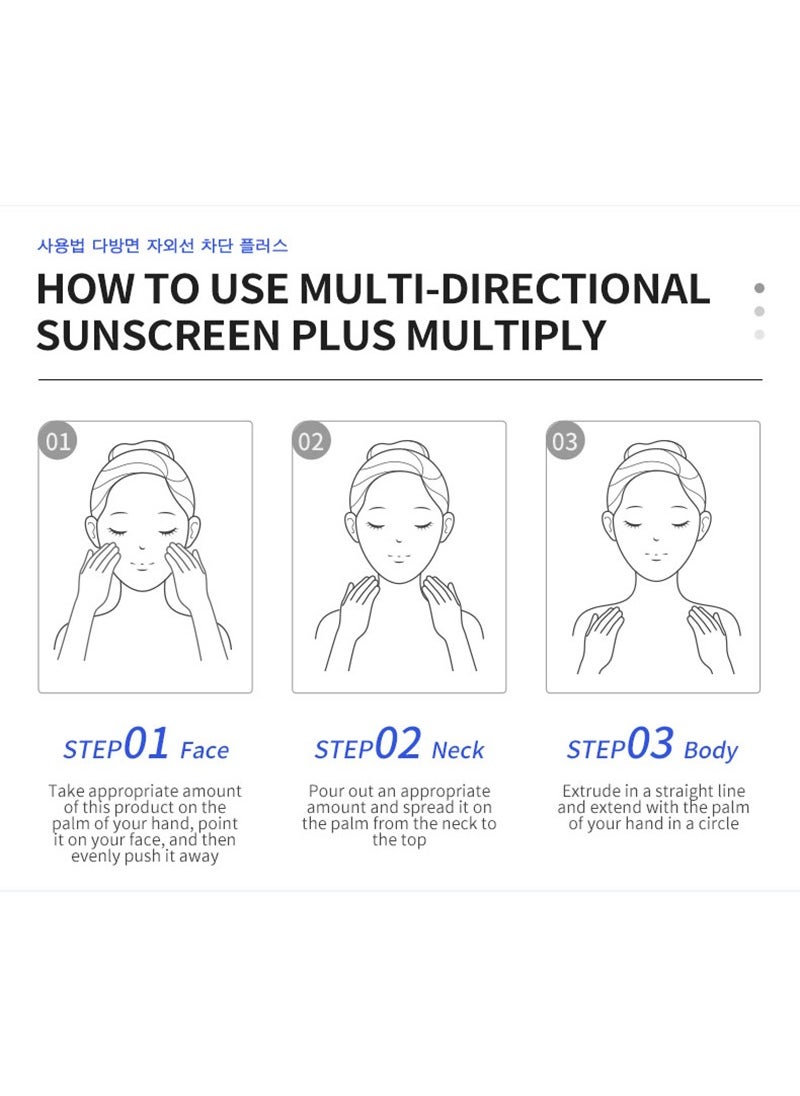 사용법 다방면 자외선 차단 플러스

HOW TO USE MULTI-DIRECTIONAL SUNSCREEN PLUS MULTIPLY

01

02

03

STEP01 Face

Take appropriate amount of this product on the palm of your hand, point it on your face, and then evenly push it away

STEP02 Neck

Pour out an appropriate amount and spread it on the palm from the neck to the top

STEP03 Body

Extrude in a straight line and extend with the palm of your hand in a circle