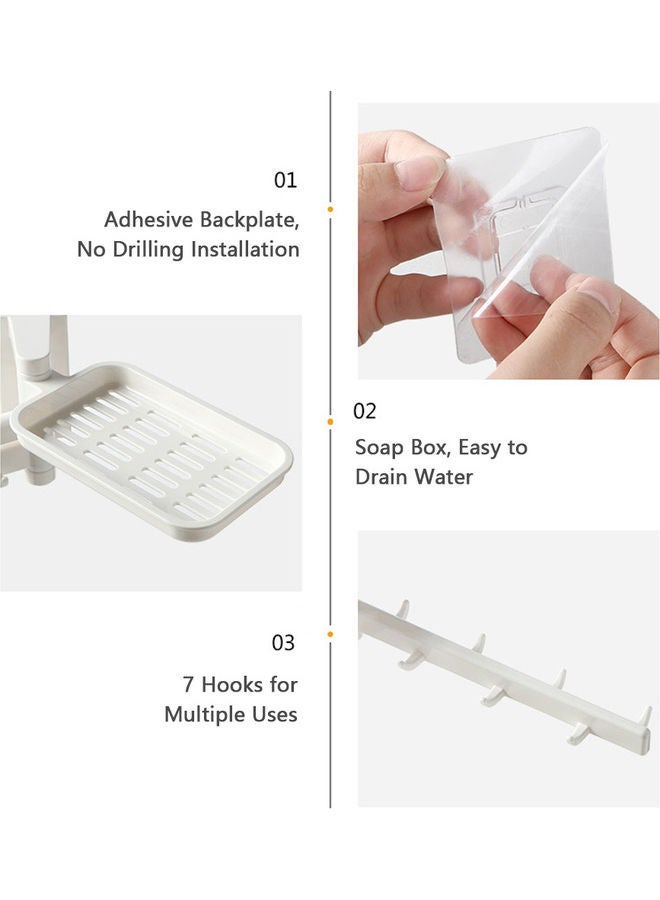 01

Adhesive Backplate, No Drilling Installation

02

Soap Box, Easy to Drain Water

03

7 Hooks for Multiple Uses