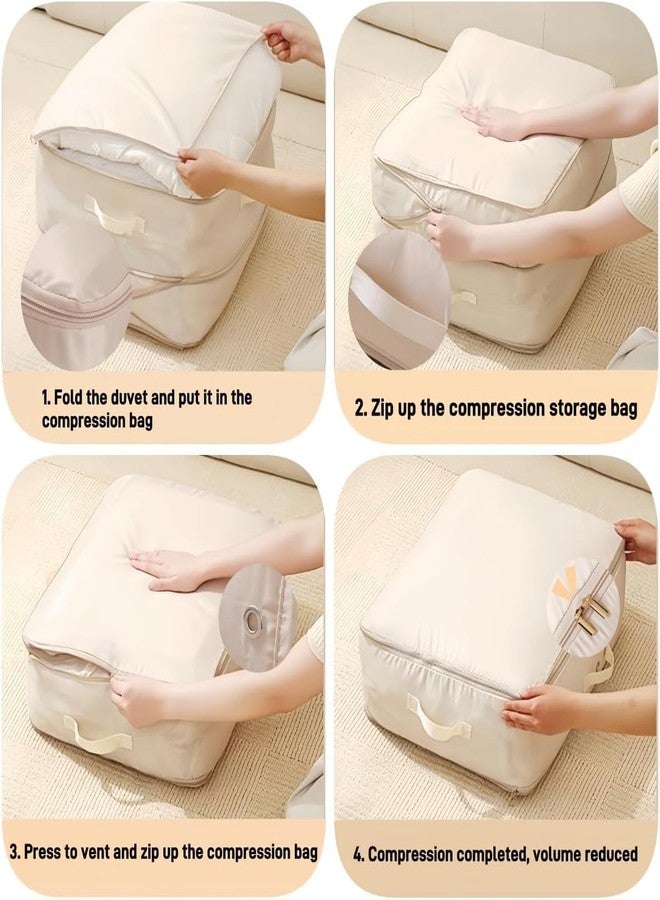 1. Fold the duvet and put it in the compression bag

2. Zip up the compression storage bag

3. Press to vent and zip up the compression bag

4. Compression completed, volume reduced