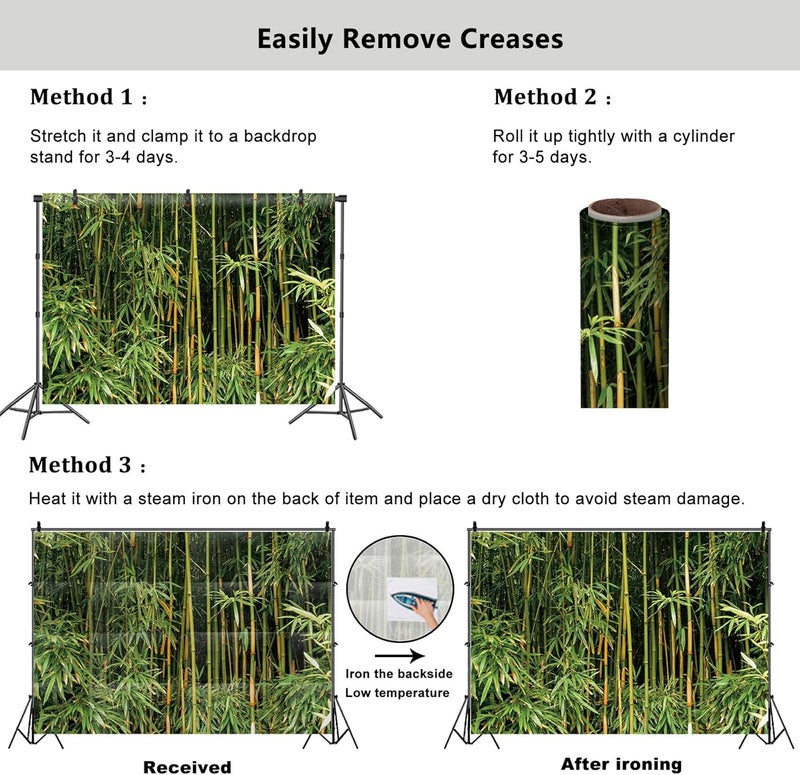 Easily Remove Creases

Method 1 :

Stretch it and clamp it to a backdrop stand for 3-4 days.

Method 2 :

Roll it up tightly with a cylinder for 3-5 days.

Method 3 :

Heat it with a steam iron on the back of item and place a dry cloth to avoid steam damage.

Iron the backside
Low temperature

Received

After ironing