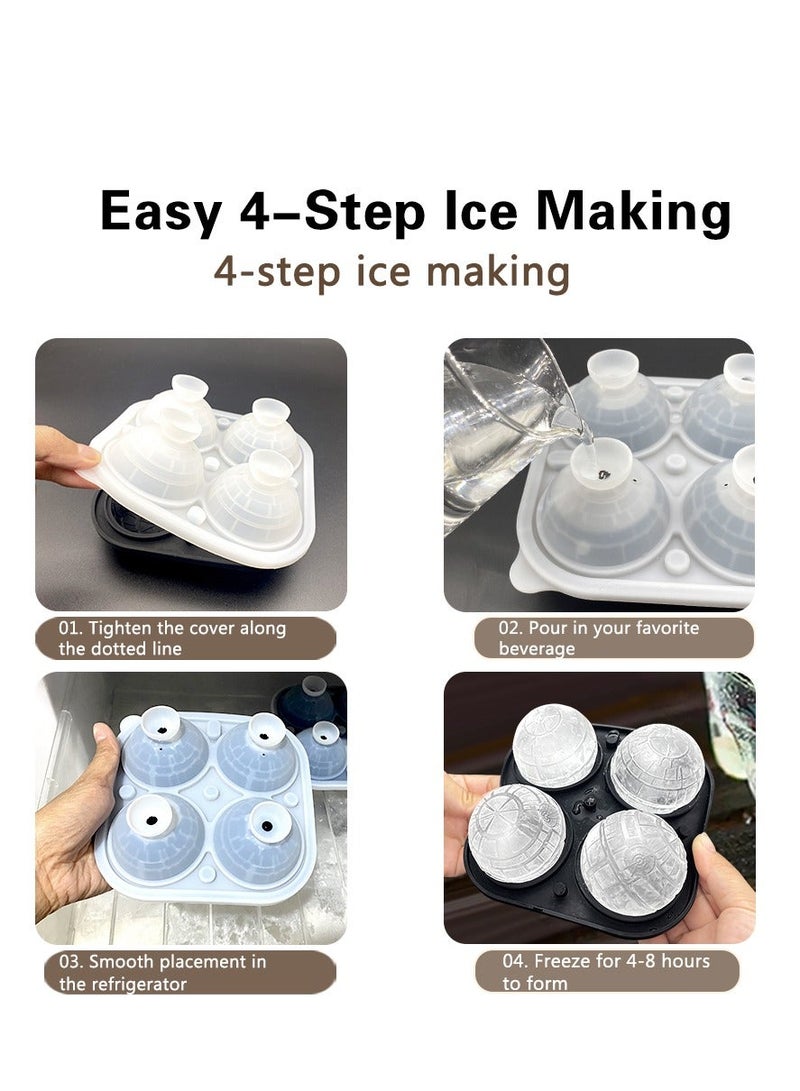 Easy 4–Step Ice Making
4-step ice making

01. Tighten the cover along the dotted line

02. Pour in your favorite beverage

03. Smooth placement in the refrigerator

04. Freeze for 4-8 hours to form