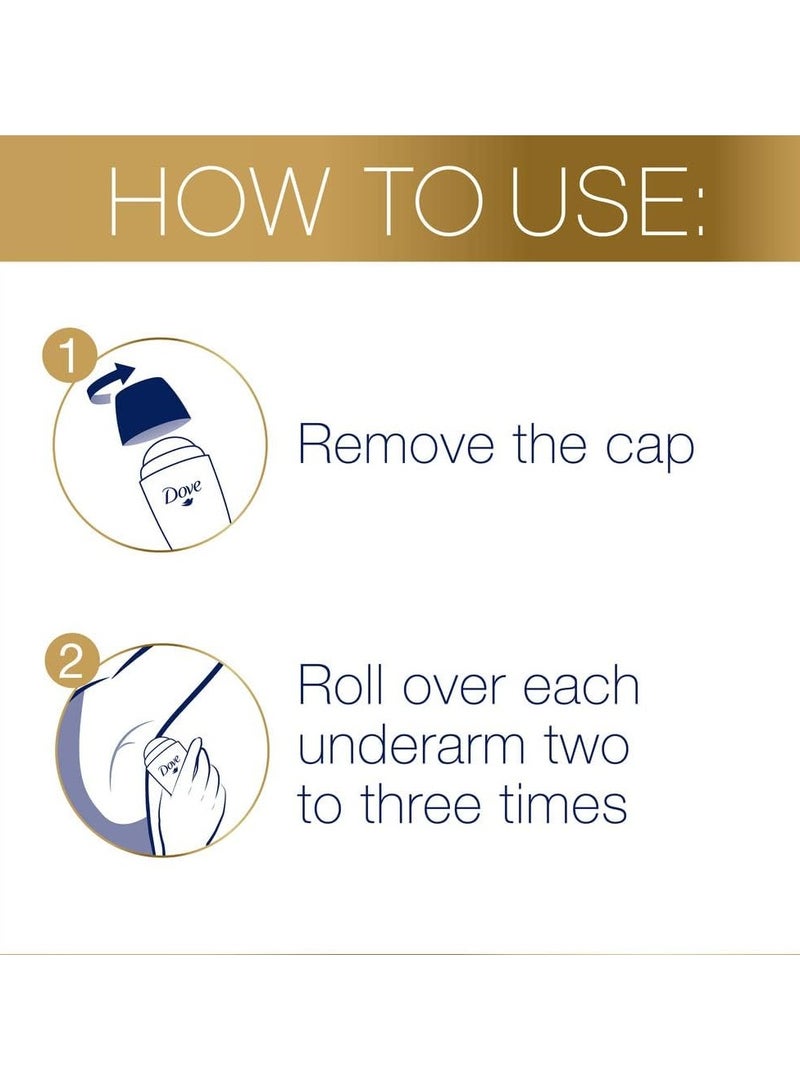 HOW TO USE:

1

Dove

Remove the cap

2

Dove

Roll over each underarm two to three times