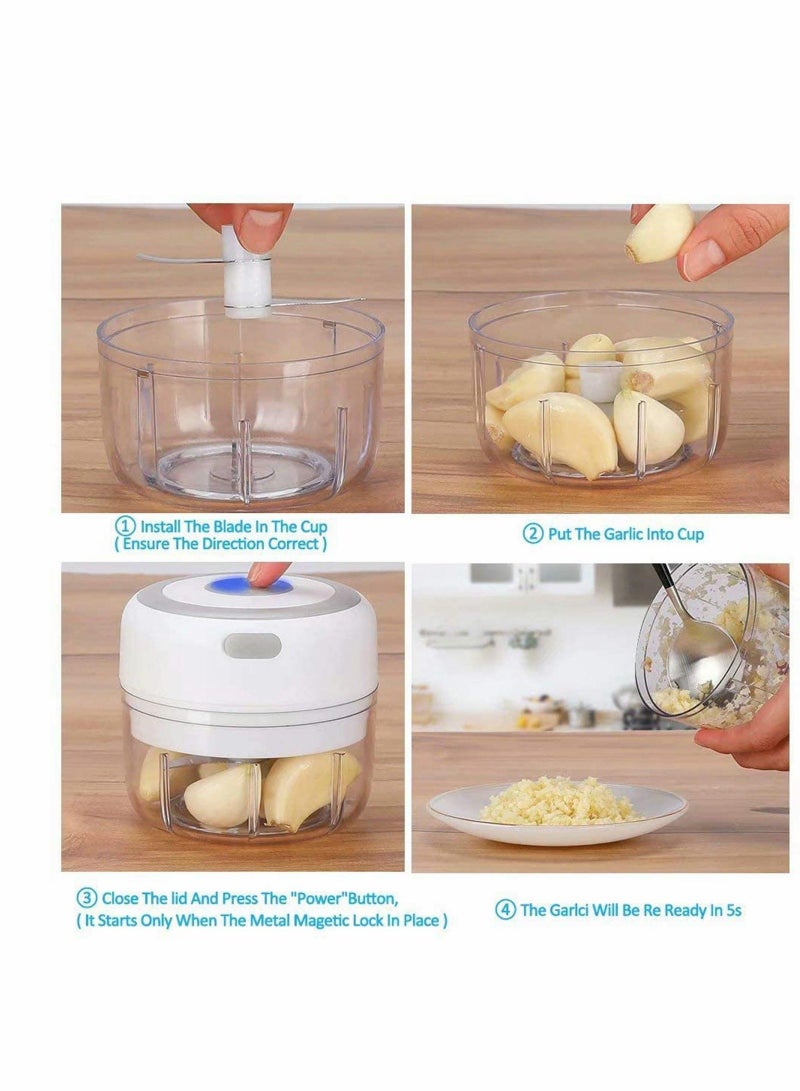 ① Install The Blade In The Cup
( Ensure The Direction Correct )

② Put The Garlic Into Cup

③ Close The lid And Press The "Power"Button,
( It Starts Only When The Metal Magetic Lock In Place )

④ The Garlci Will Be Re Ready In 5s