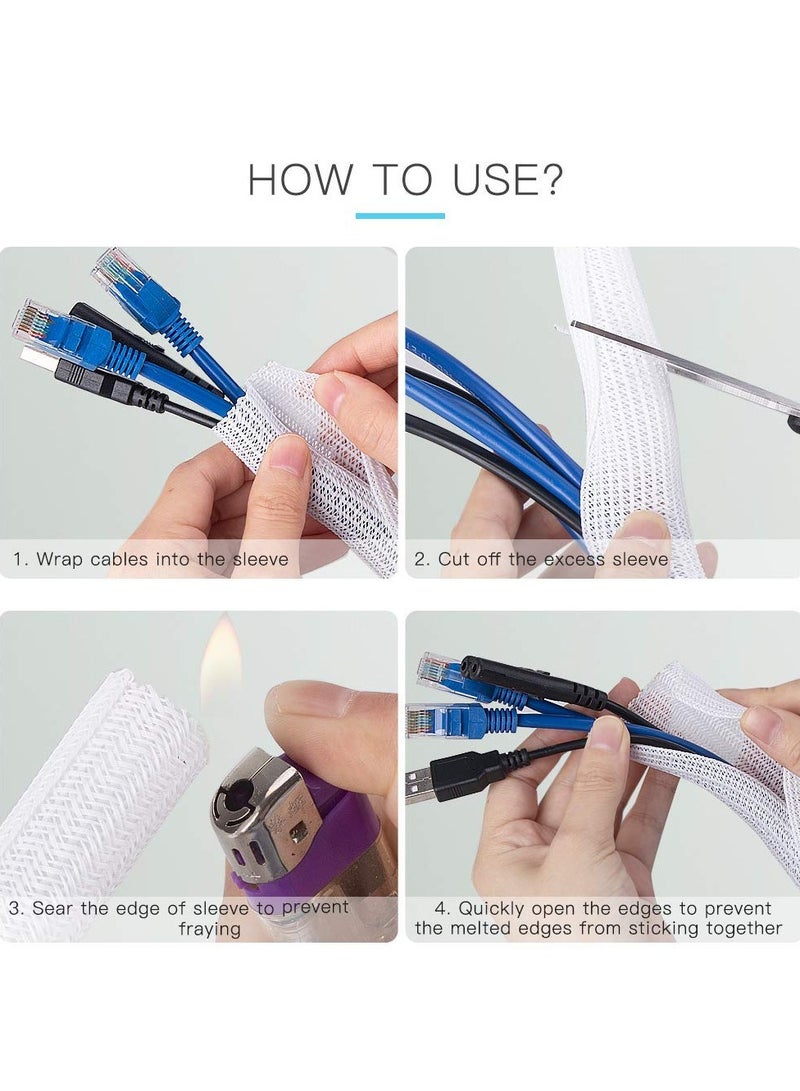 HOW TO USE?

1. Wrap cables into the sleeve

2. Cut off the excess sleeve

3. Sear the edge of sleeve to prevent fraying

4. Quickly open the edges to prevent the melted edges from sticking together