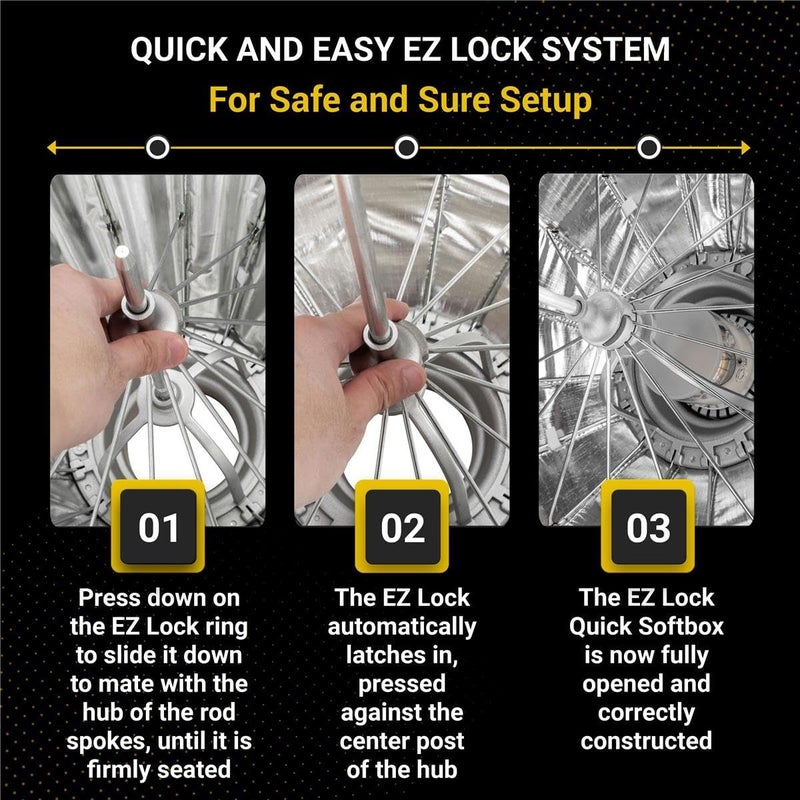 QUICK AND EASY EZ LOCK SYSTEM

For Safe and Sure Setup

01

Press down on the EZ Lock ring to slide it down to mate with the hub of the rod spokes, until it is firmly seated

02

The EZ Lock automatically latches in, pressed against the center post of the hub

03

The EZ Lock Quick Softbox is now fully opened and correctly constructed