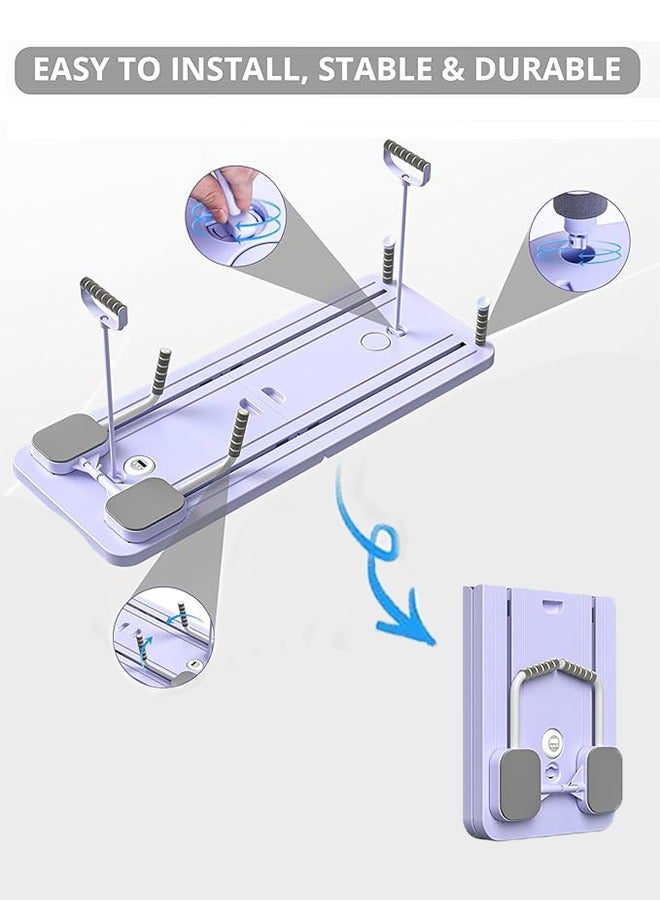 EASY TO INSTALL, STABLE & DURABLE