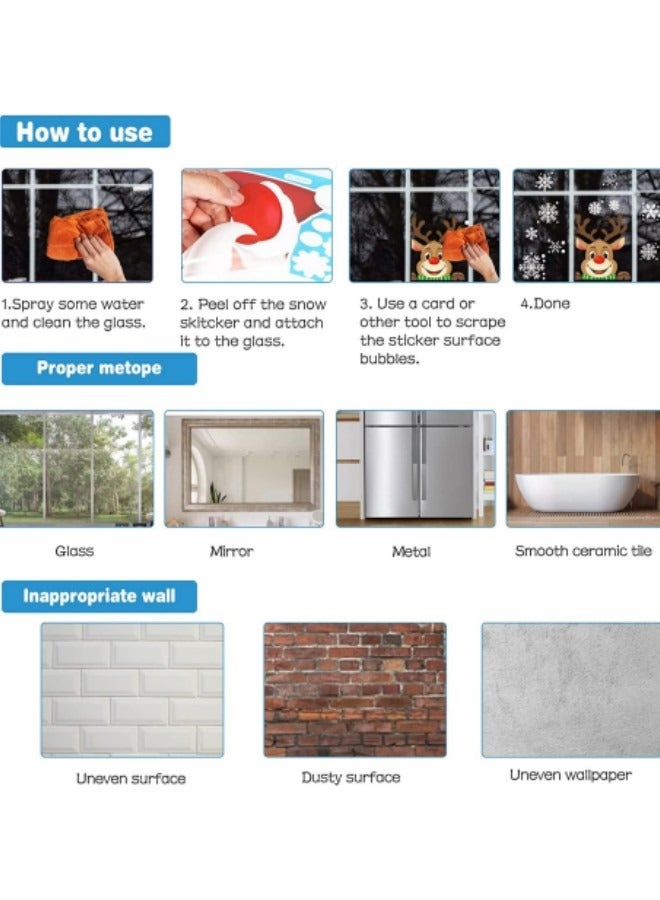 How to use

1.Spray some water and clean the glass.

2. Peel off the snow skitcker and attach it to the glass.

3. Use a card or other tool to scrape the sticker surface bubbles.

4.Done

Proper metope

Glass

Mirror

Metal

Smooth ceramic tile

Inappropriate wall

Uneven surface

Dusty surface

Uneven wallpaper