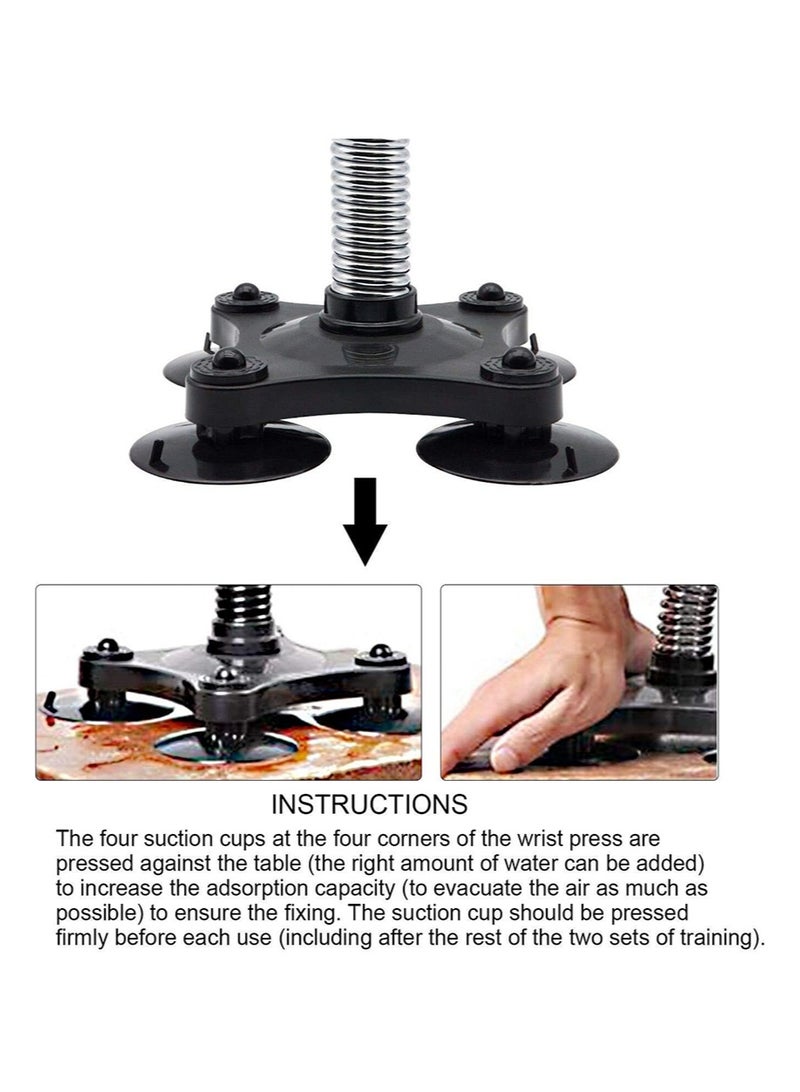 INSTRUCTIONS

The four suction cups at the four corners of the wrist press are pressed against the table (the right amount of water can be added) to increase the adsorption capacity (to evacuate the air as much as possible) to ensure the fixing. The suction cup should be pressed firmly before each use (including after the rest of the two sets of training).