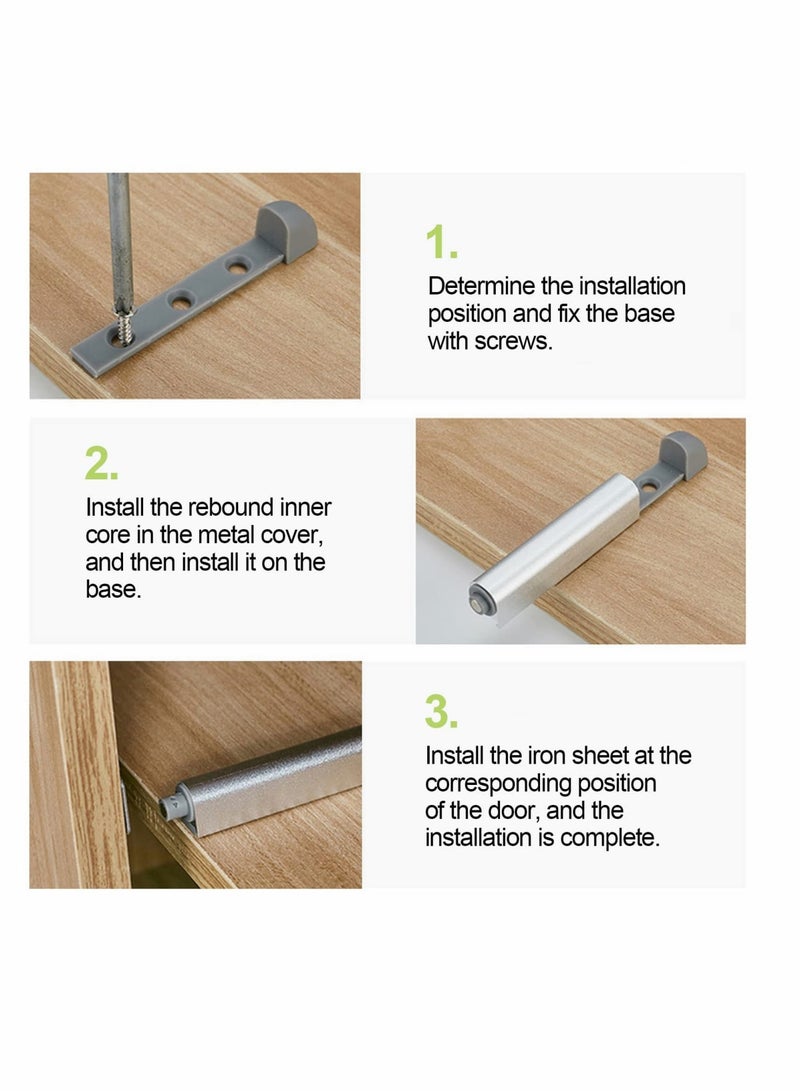 1.

Determine the installation position and fix the base with screws.

2.

Install the rebound inner core in the metal cover, and then install it on the base.

3.

Install the iron sheet at the corresponding position of the door, and the installation is complete.